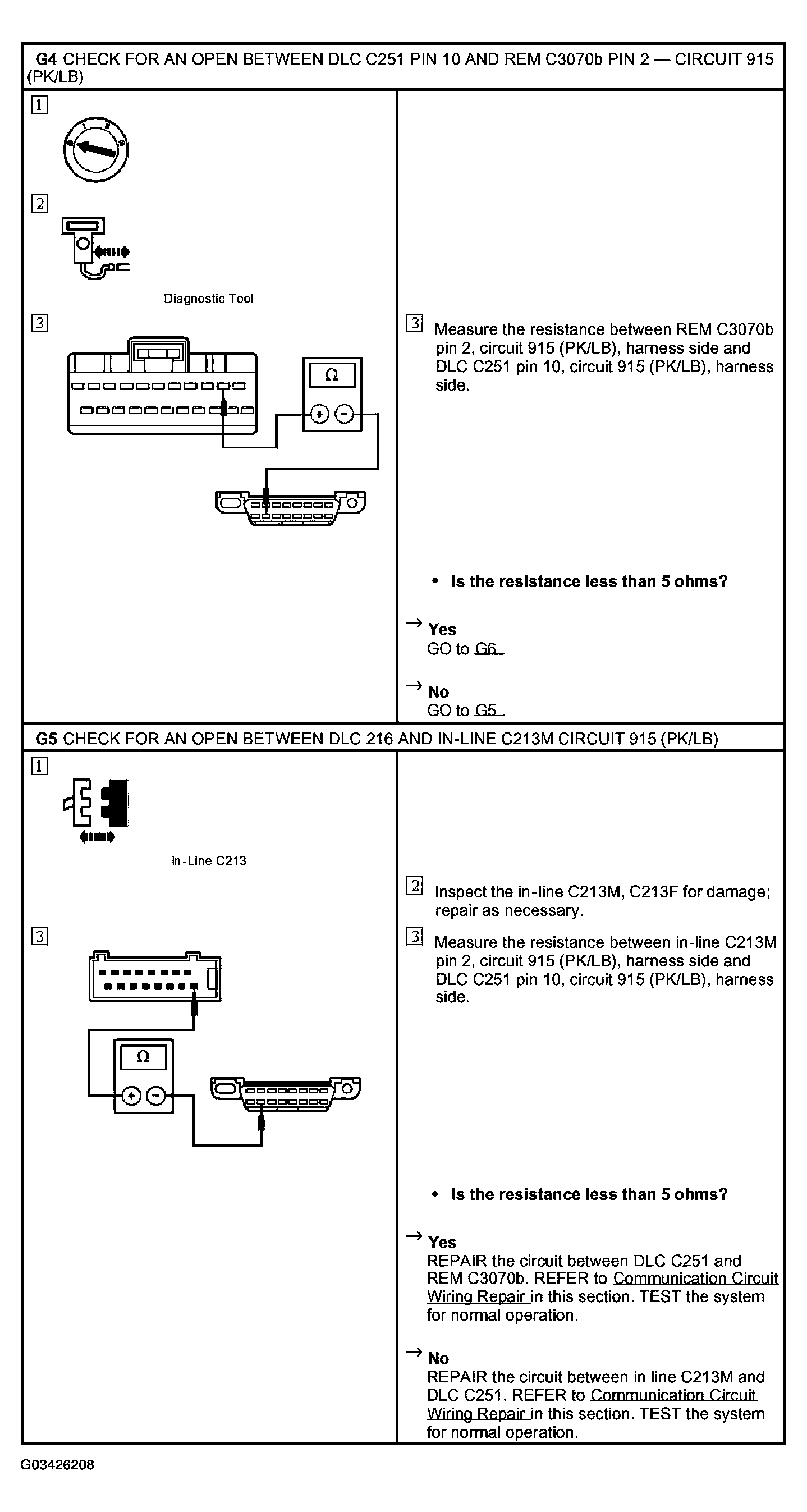 G4 CHECK FOR AN OPEN BETWEEN DLC C251 PIN 10 AND REM C3070b PIN 2 — CIRCUIT 915 (PK/LB)

1

2

Diagnostic Tool

3

Ω

3 Measure the resistance between REM C3070b pin 2, circuit 915 (PK/LB), harness side and DLC C251 pin 10, circuit 915 (PK/LB), harness side.

• Is the resistance less than 5 ohms?

→ Yes
GO to G6 .

→ No
GO to G5 .

G5 CHECK FOR AN OPEN BETWEEN DLC 216 AND IN-LINE C213M CIRCUIT 915 (PK/LB)

1

In-Line C213

3

Ω

2 Inspect the in-line C213M, C213F for damage; repair as necessary.

3 Measure the resistance between in-line C213M pin 2, circuit 915 (PK/LB), harness side and DLC C251 pin 10, circuit 915 (PK/LB), harness side.

• Is the resistance less than 5 ohms?

→ Yes
REPAIR the circuit between DLC C251 and REM C3070b. REFER to Communication Circuit Wiring Repair in this section. TEST the system for normal operation.

→ No
REPAIR the circuit between in line C213M and DLC C251. REFER to Communication Circuit Wiring Repair in this section. TEST the system for normal operation.

G03426208