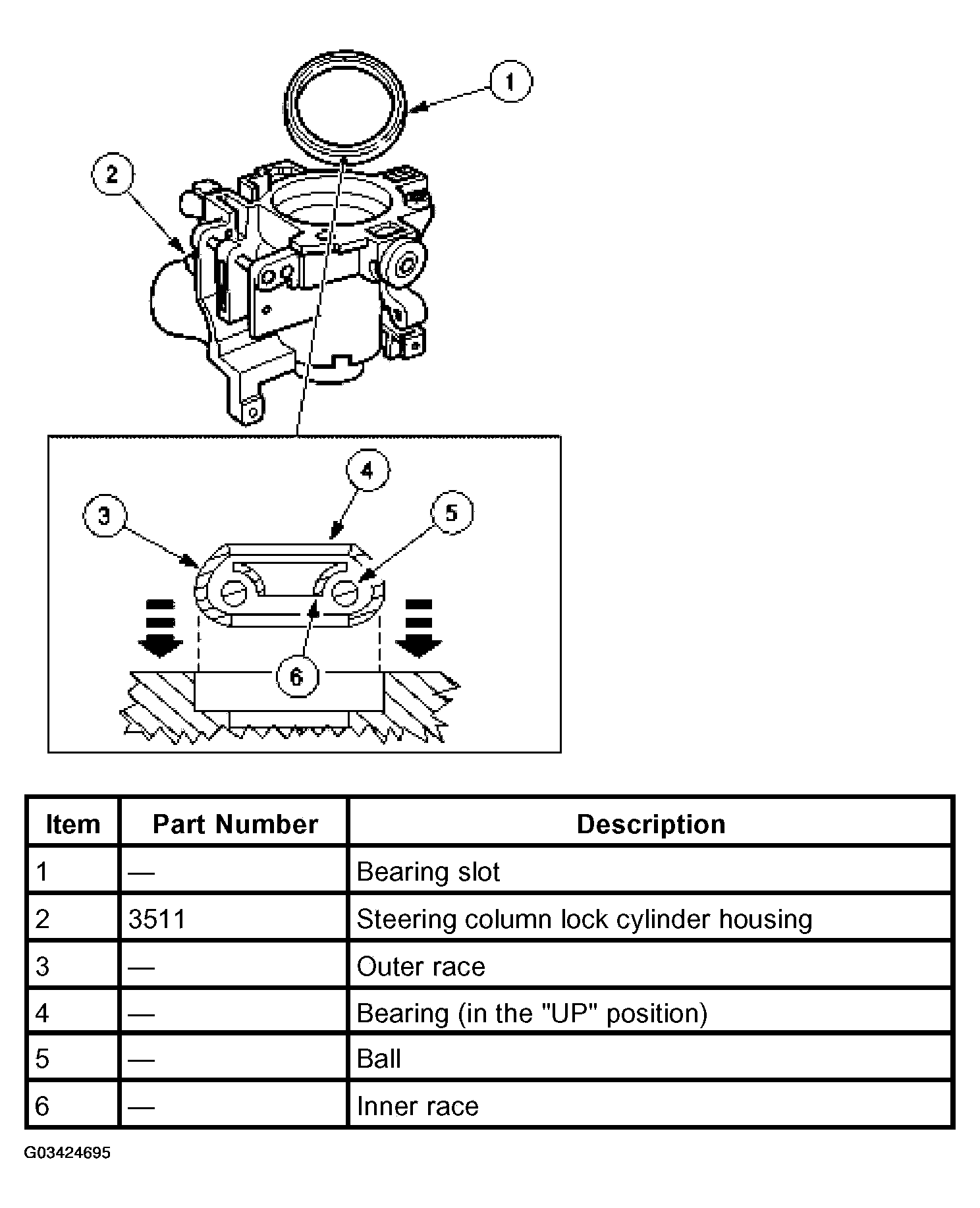 1

2

4

3

5

6

| Item | Part Number | Description |
|---|---|---|
| 1 | — | Bearing slot |
| 2 | 3511 | Steering column lock cylinder housing |
| 3 | — | Outer race |
| 4 | — | Bearing (in the "UP" position) |
| 5 | — | Ball |
| 6 | — | Inner race |

G03424695