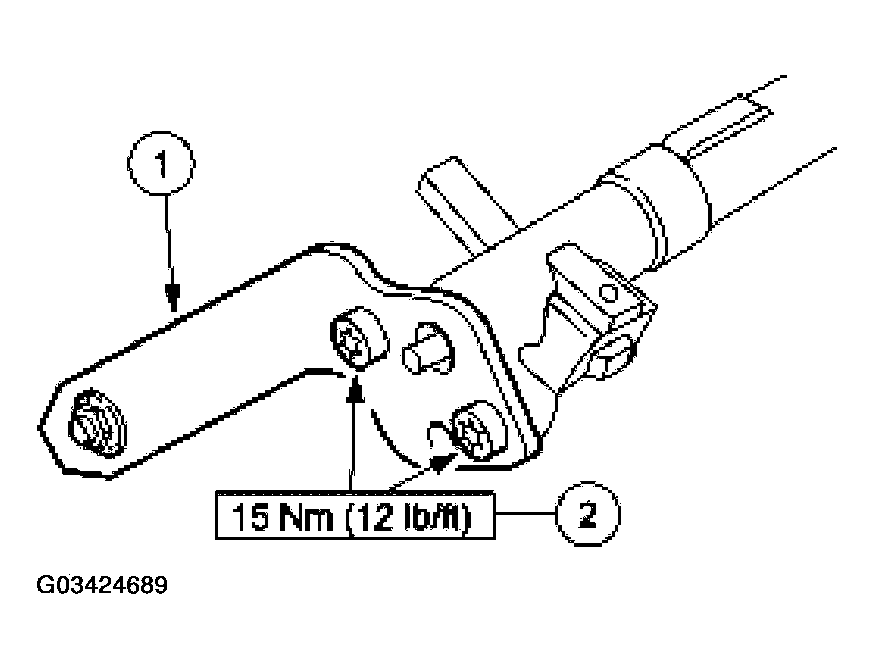 1

15 Nm (12 lb/ft)

2

G03424689