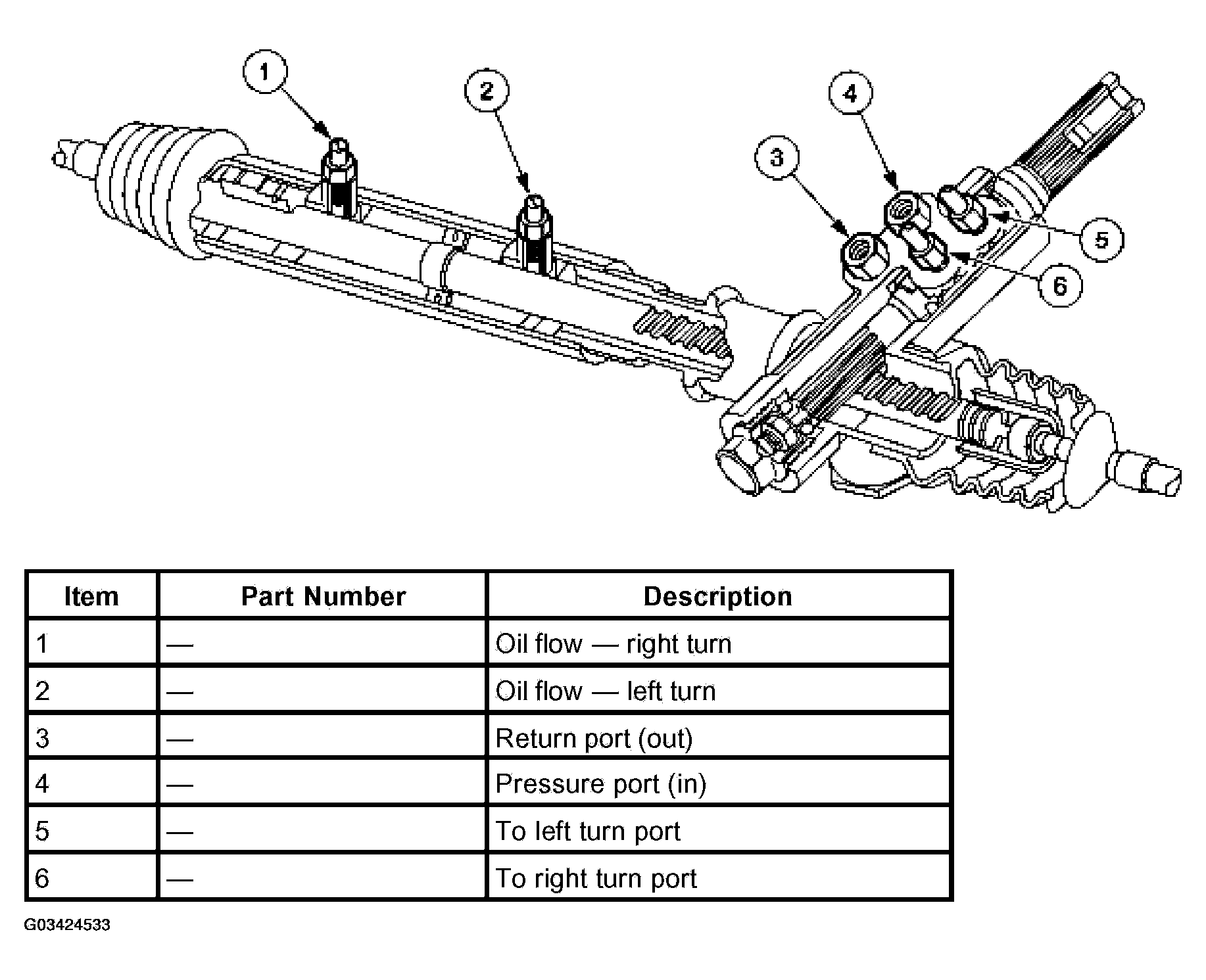 1
2
4
3
5
6

| Item | Part Number | Description |
|---|---|---|
| 1 | — | Oil flow — right turn |
| 2 | — | Oil flow — left turn |
| 3 | — | Return port (out) |
| 4 | — | Pressure port (in) |
| 5 | — | To left turn port |
| 6 | — | To right turn port |

G03424533