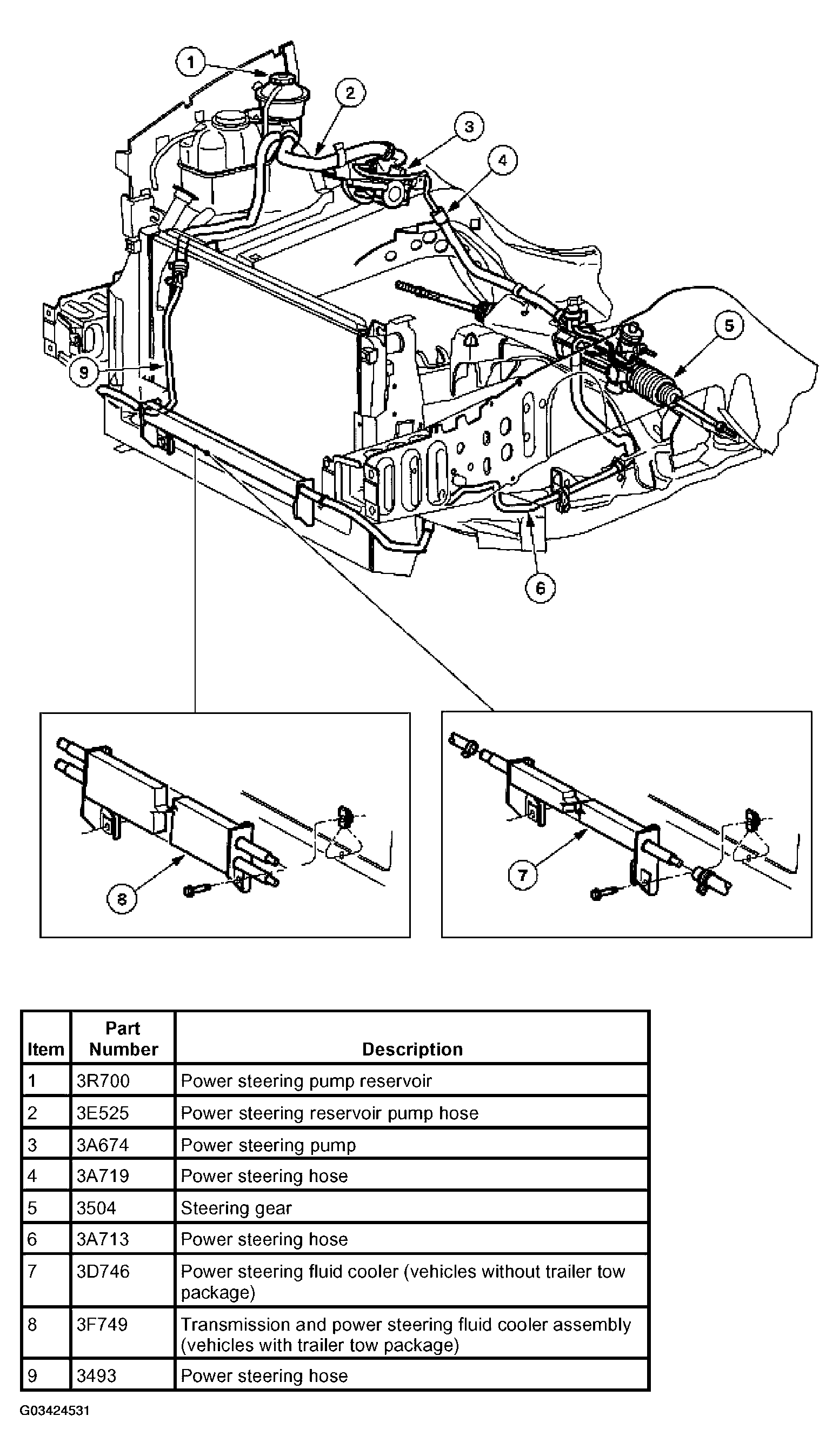 1
2
3
4
5
9
6
8
7

| Item | Part Number | Description |
|---|---|---|
| 1 | 3R700 | Power steering pump reservoir |
| 2 | 3E525 | Power steering reservoir pump hose |
| 3 | 3A674 | Power steering pump |
| 4 | 3A719 | Power steering hose |
| 5 | 3504 | Steering gear |
| 6 | 3A713 | Power steering hose |
| 7 | 3D746 | Power steering fluid cooler (vehicles without trailer tow package) |
| 8 | 3F749 | Transmission and power steering fluid cooler assembly (vehicles with trailer tow package) |
| 9 | 3493 | Power steering hose |

G03424531