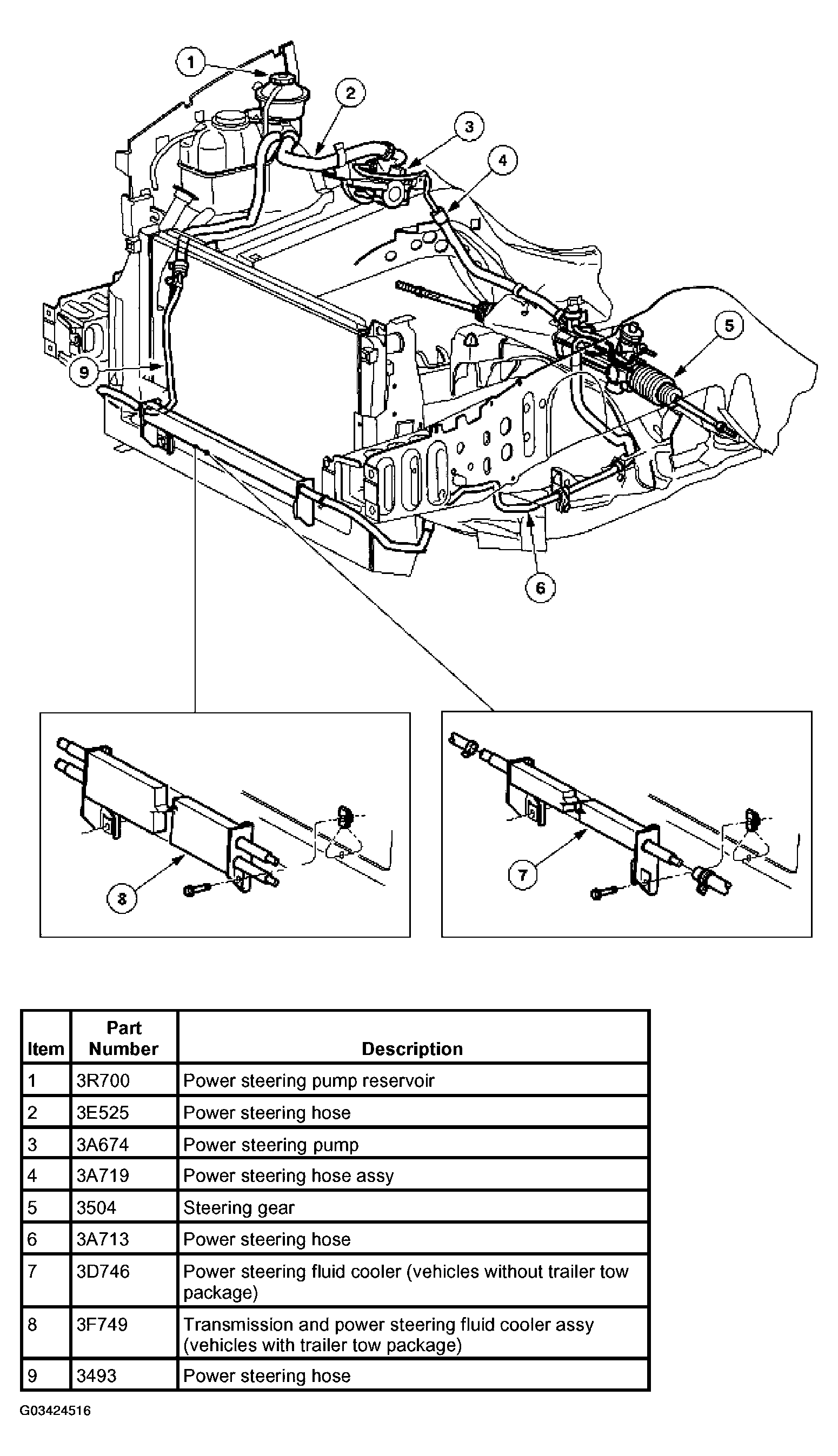 1
2
3
4
5
9
6
8
7

| Item | Part Number | Description |
|---|---|---|
| 1 | 3R700 | Power steering pump reservoir |
| 2 | 3E525 | Power steering hose |
| 3 | 3A674 | Power steering pump |
| 4 | 3A719 | Power steering hose assy |
| 5 | 3504 | Steering gear |
| 6 | 3A713 | Power steering hose |
| 7 | 3D746 | Power steering fluid cooler (vehicles without trailer tow package) |
| 8 | 3F749 | Transmission and power steering fluid cooler assy (vehicles with trailer tow package) |
| 9 | 3493 | Power steering hose |

G03424516