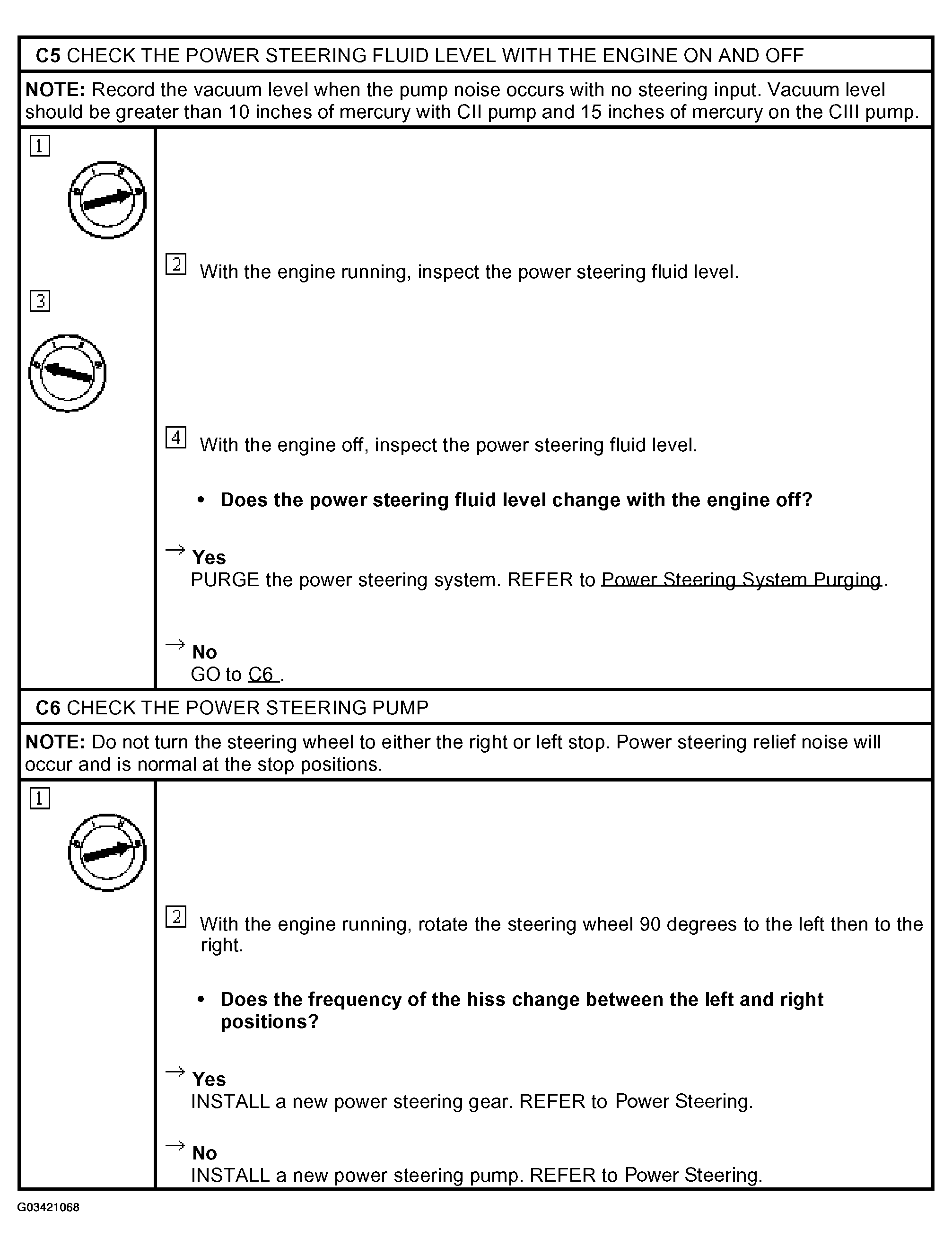 C5 CHECK THE POWER STEERING FLUID LEVEL WITH THE ENGINE ON AND OFF

NOTE: Record the vacuum level when the pump noise occurs with no steering input. Vacuum level should be greater than 10 inches of mercury with CII pump and 15 inches of mercury on the CIII pump.

1

2 With the engine running, inspect the power steering fluid level.

3

4 With the engine off, inspect the power steering fluid level.

• Does the power steering fluid level change with the engine off?

→ Yes
PURGE the power steering system. REFER to Power Steering System Purging.

→ No
GO to C6 .

C6 CHECK THE POWER STEERING PUMP

NOTE: Do not turn the steering wheel to either the right or left stop. Power steering relief noise will occur and is normal at the stop positions.

1

2 With the engine running, rotate the steering wheel 90 degrees to the left then to the right.

• Does the frequency of the hiss change between the left and right positions?

→ Yes
INSTALL a new power steering gear. REFER to Power Steering.

→ No
INSTALL a new power steering pump. REFER to Power Steering.

G03421068