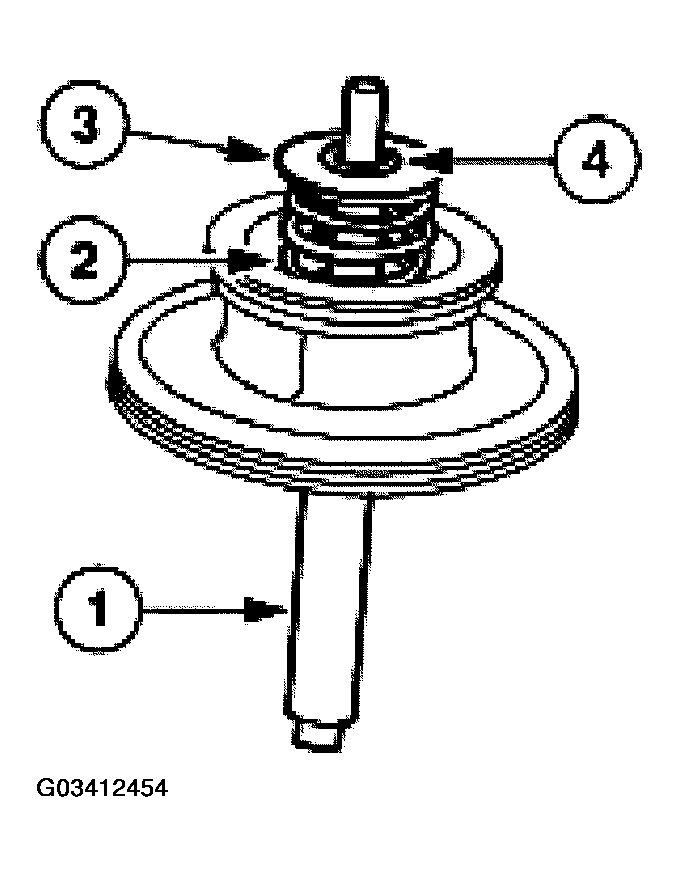 3
4
2
1
G03412454