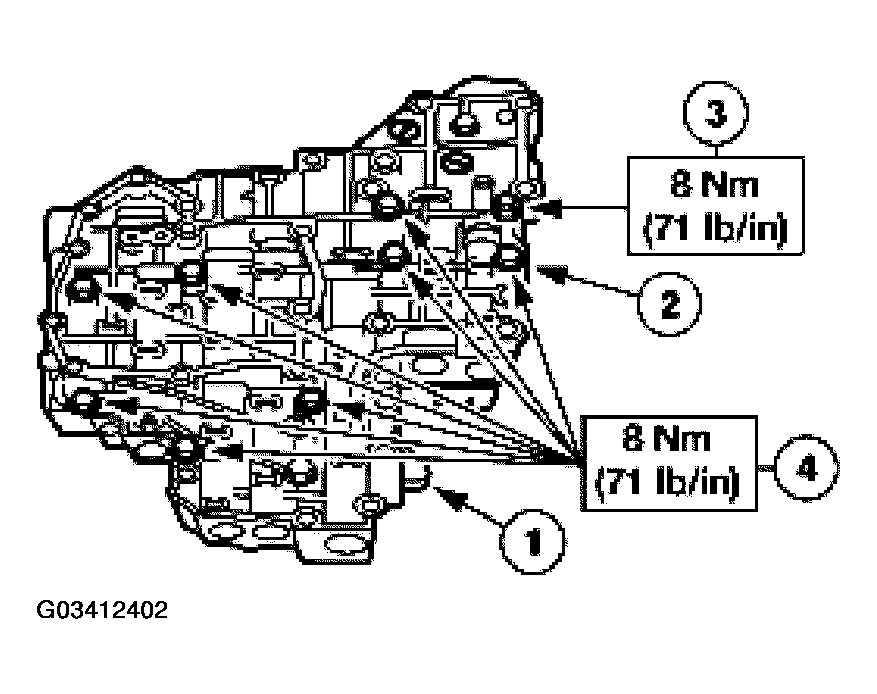 3

8 Nm
(71 lb/in)

2

8 Nm
(71 lb/in)

4

1

G03412402