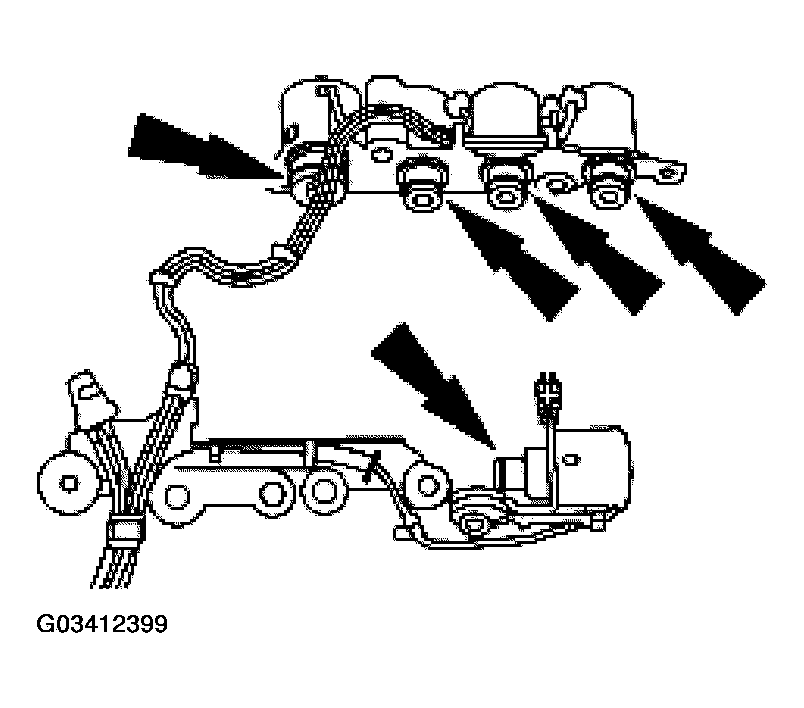 G03412399