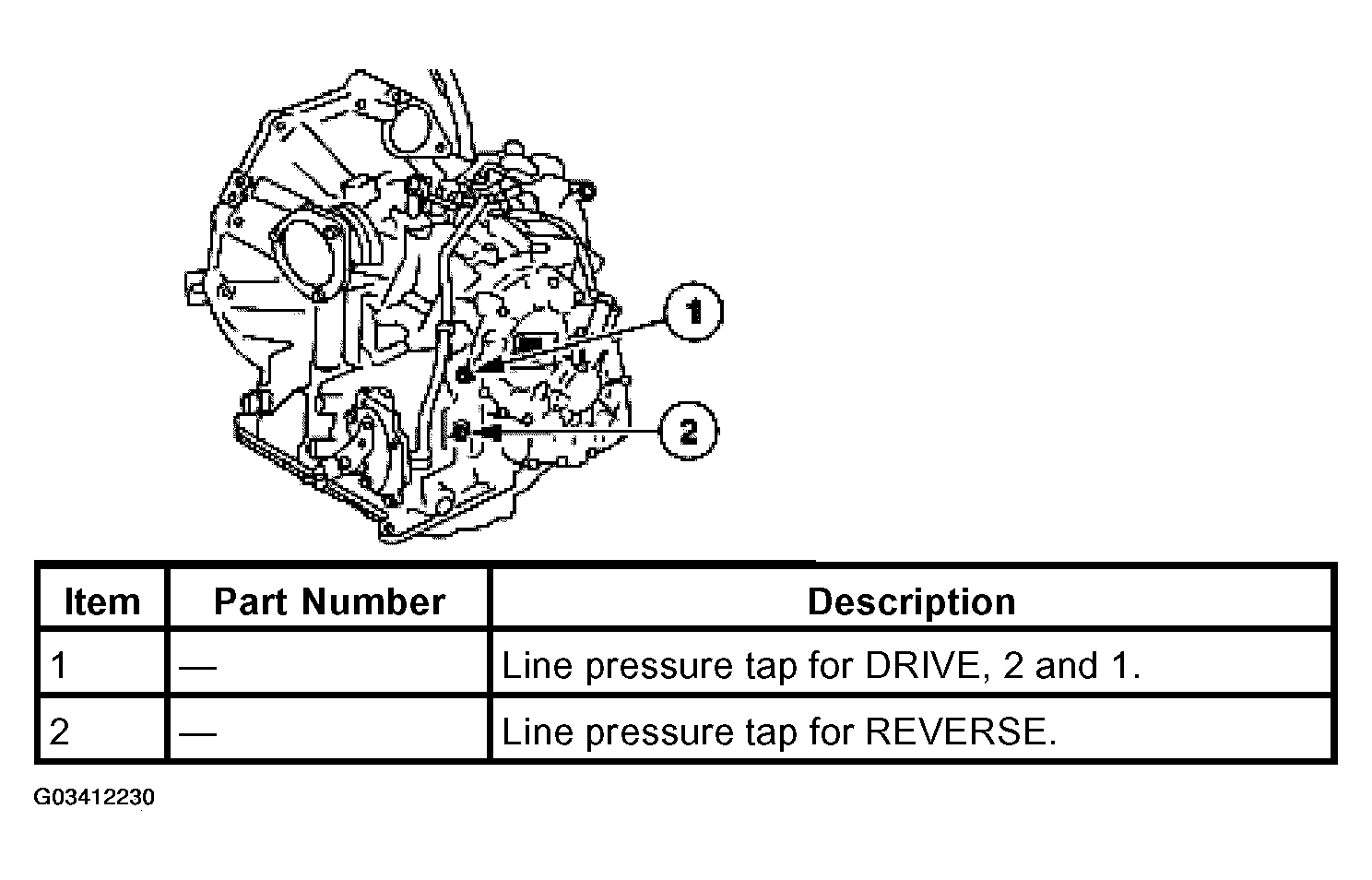 1

2

| Item | Part Number | Description |
|---|---|---|
| 1 | — | Line pressure tap for DRIVE, 2 and 1. |
| 2 | — | Line pressure tap for REVERSE. |

G03412230