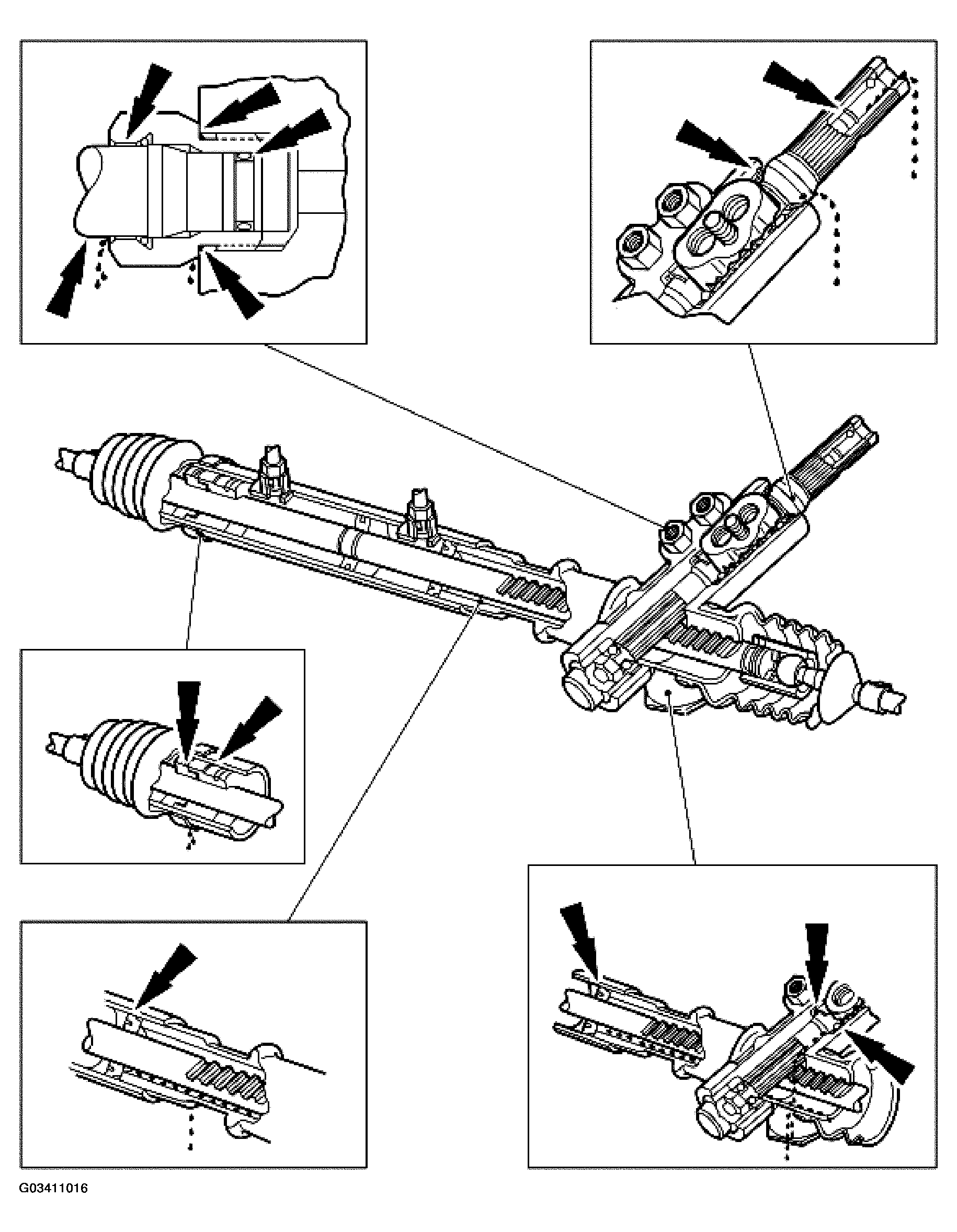 G03411016