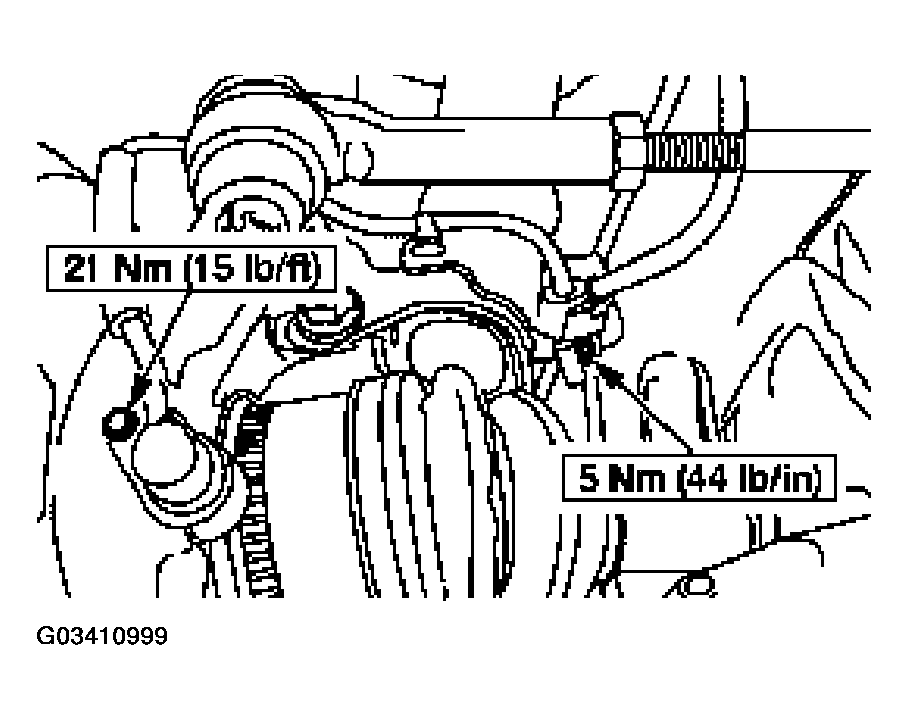 21 Nm (15 lb/ft)

5 Nm (44 lb/in)

G03410999