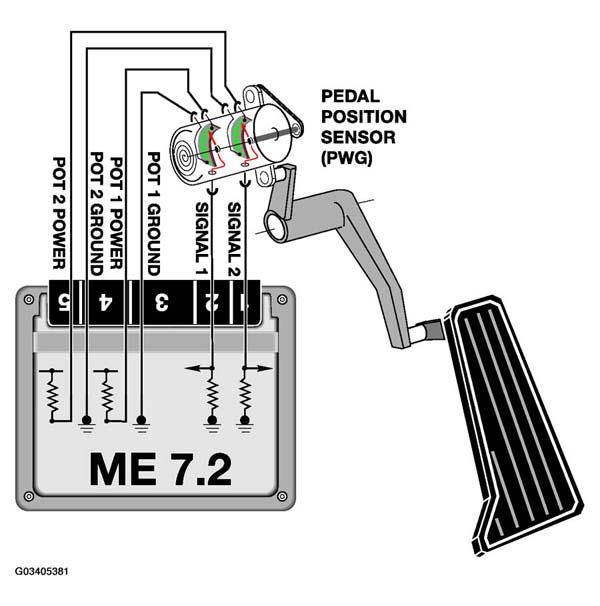 PEDAL POSITION SENSOR (PWG)

POT 2 POWER
POT 2 GROUND
POT 1 POWER
POT 1 GROUND
SIGNAL 1
SIGNAL 2

5
4
3
2
1

ME 7.2

G03405381