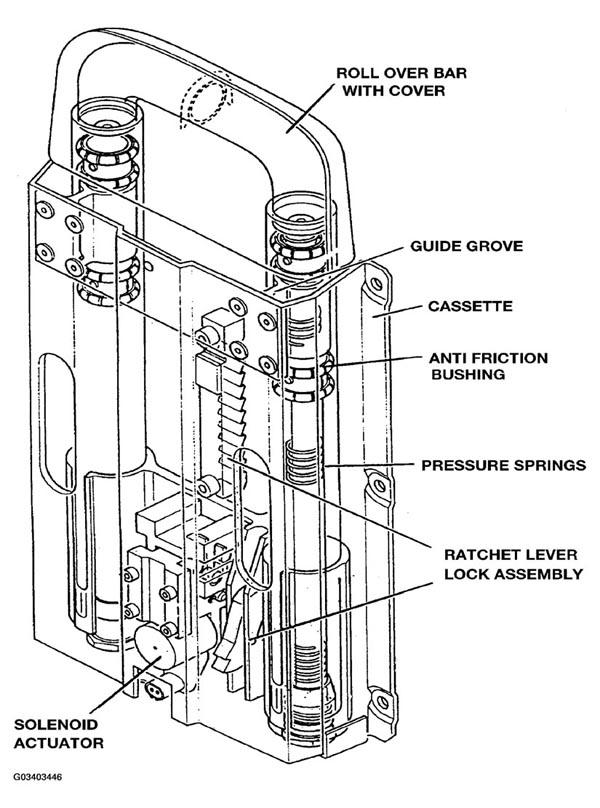 ROLL OVER BAR WITH COVER

GUIDE GROVE

CASSETTE

ANTI FRICTION BUSHING

PRESSURE SPRINGS

RATCHET LEVER LOCK ASSEMBLY

SOLENOID ACTUATOR

G03403446