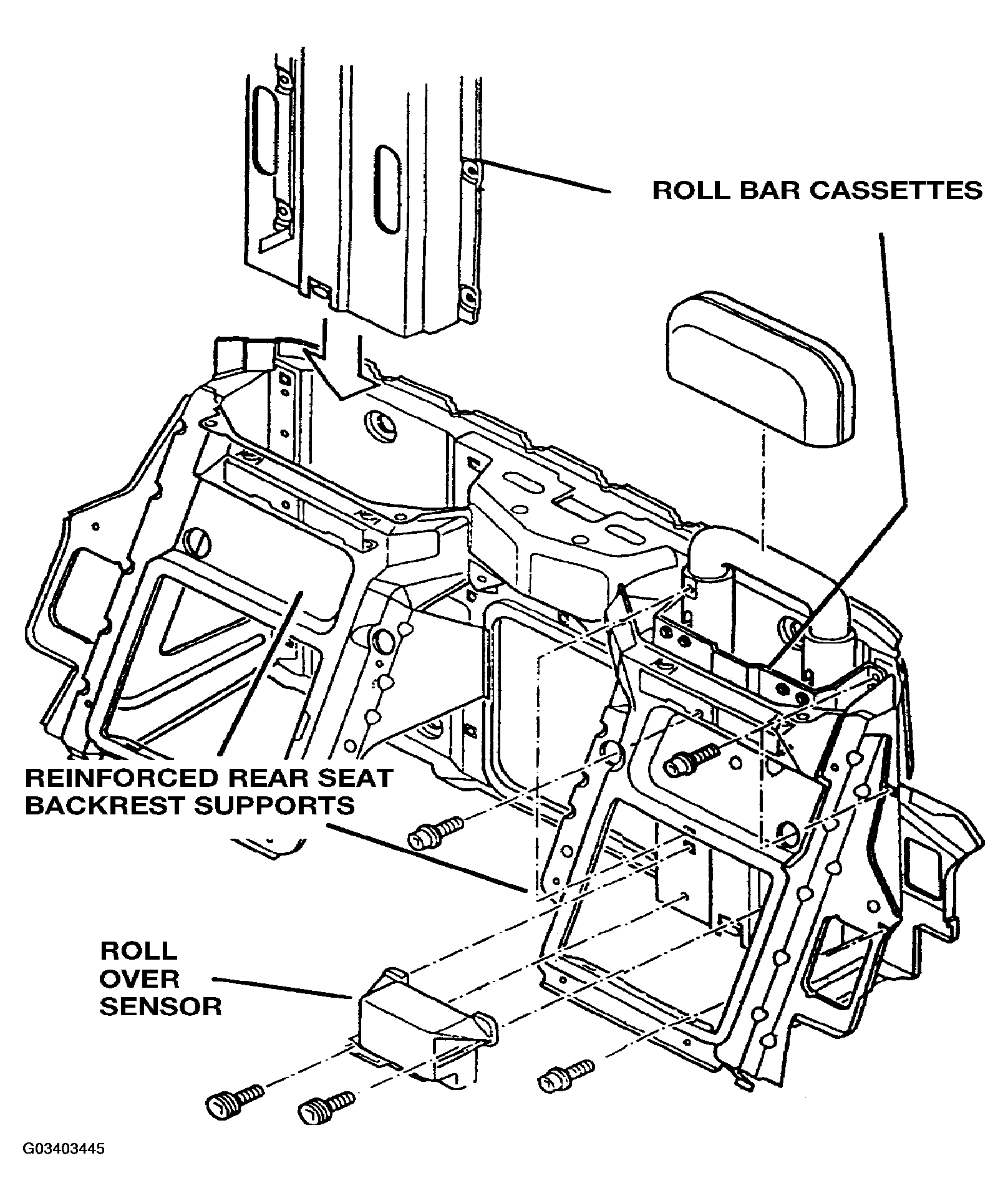 ROLL BAR CASSETTES

REINFORCED REAR SEAT BACKREST SUPPORTS

ROLL OVER SENSOR

G03403445