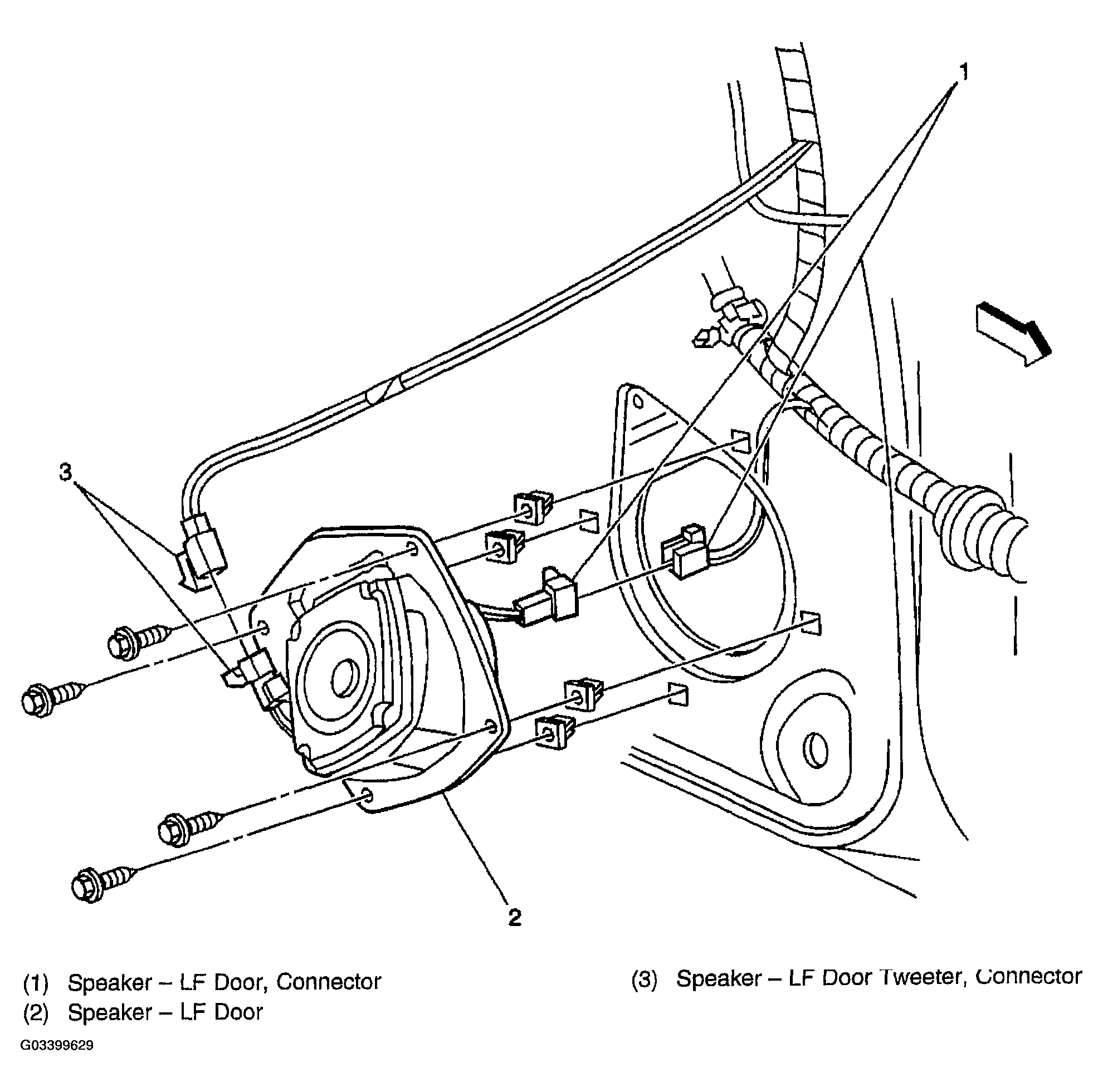 1

3

2

(1) Speaker – LF Door, Connector
(2) Speaker – LF Door

(3) Speaker – LF Door Tweeter, Connector

G03399629