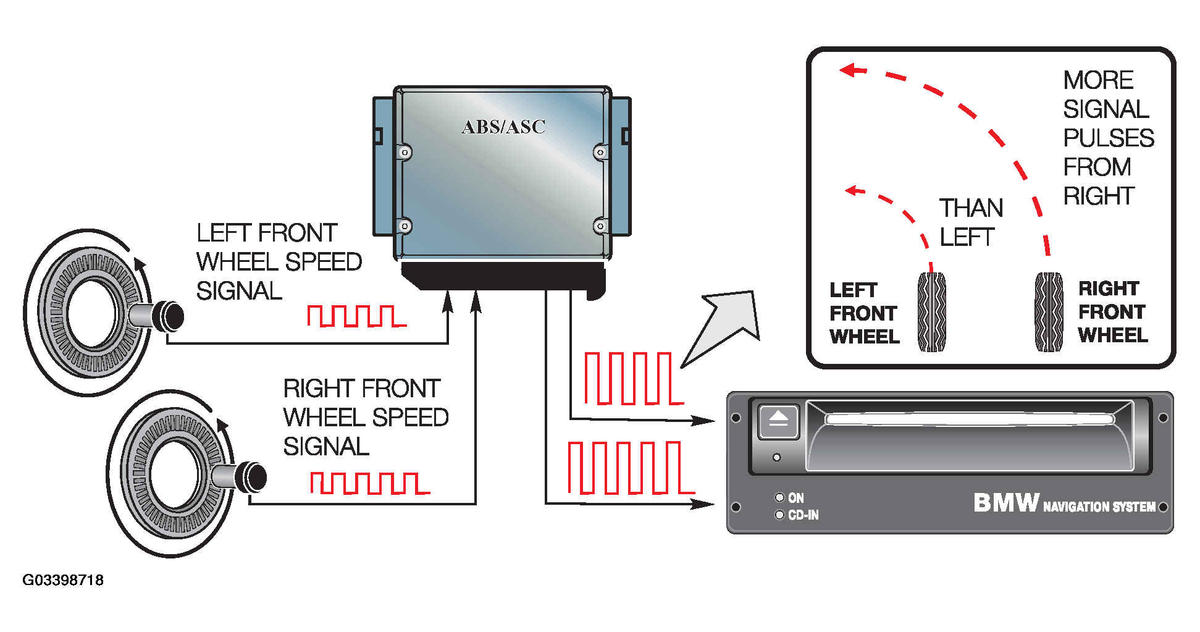 ABS/ASC

LEFT FRONT WHEEL SPEED SIGNAL

RIGHT FRONT WHEEL SPEED SIGNAL

MORE SIGNAL PULSES FROM RIGHT

THAN LEFT

LEFT FRONT WHEEL

RIGHT FRONT WHEEL

ON
CD-IN

BMW NAVIGATION SYSTEM

G03398718