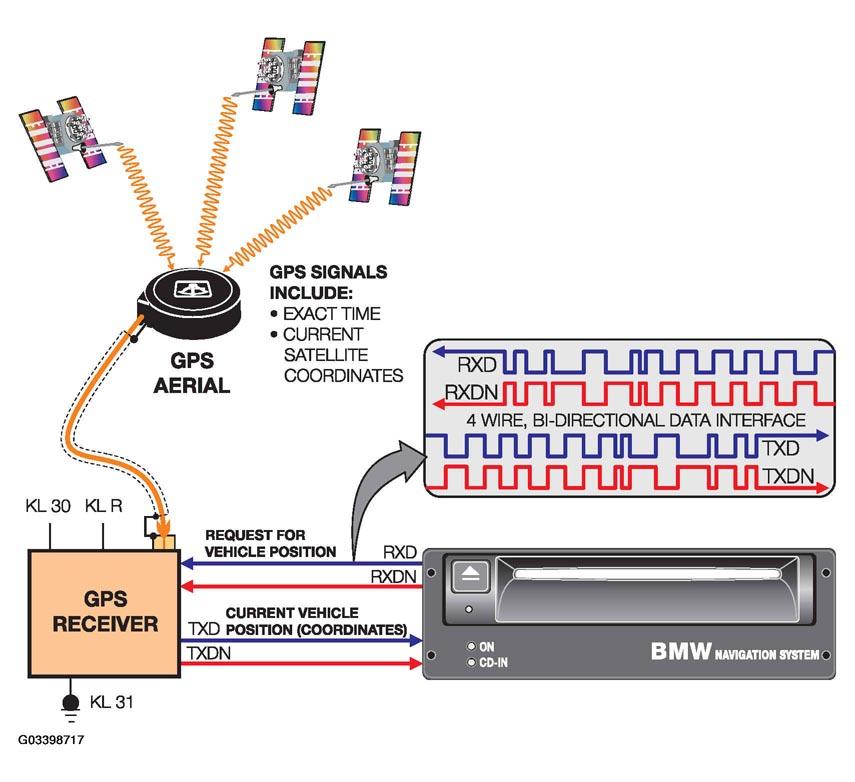 GPS SIGNALS INCLUDE:
• EXACT TIME
• CURRENT SATELLITE COORDINATES

GPS AERIAL

RXD
RXDN
4 WIRE, BI-DIRECTIONAL DATA INTERFACE
TXD
TXDN

KL 30
KL R

REQUEST FOR VEHICLE POSITION
RXD
RXDN

GPS RECEIVER

CURRENT VEHICLE POSITION (COORDINATES)
TXD
TXDN

ON
CD-IN

BMW NAVIGATION SYSTEM

KL 31

G03398717