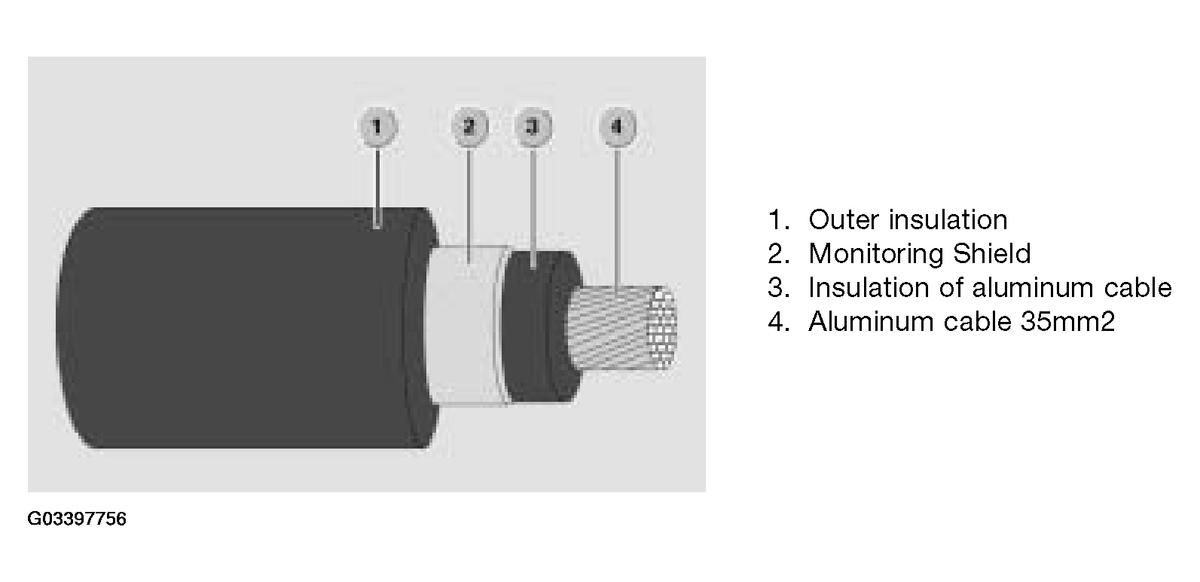 1
2
3
4

1. Outer insulation
2. Monitoring Shield
3. Insulation of aluminum cable
4. Aluminum cable 35mm2

G03397756