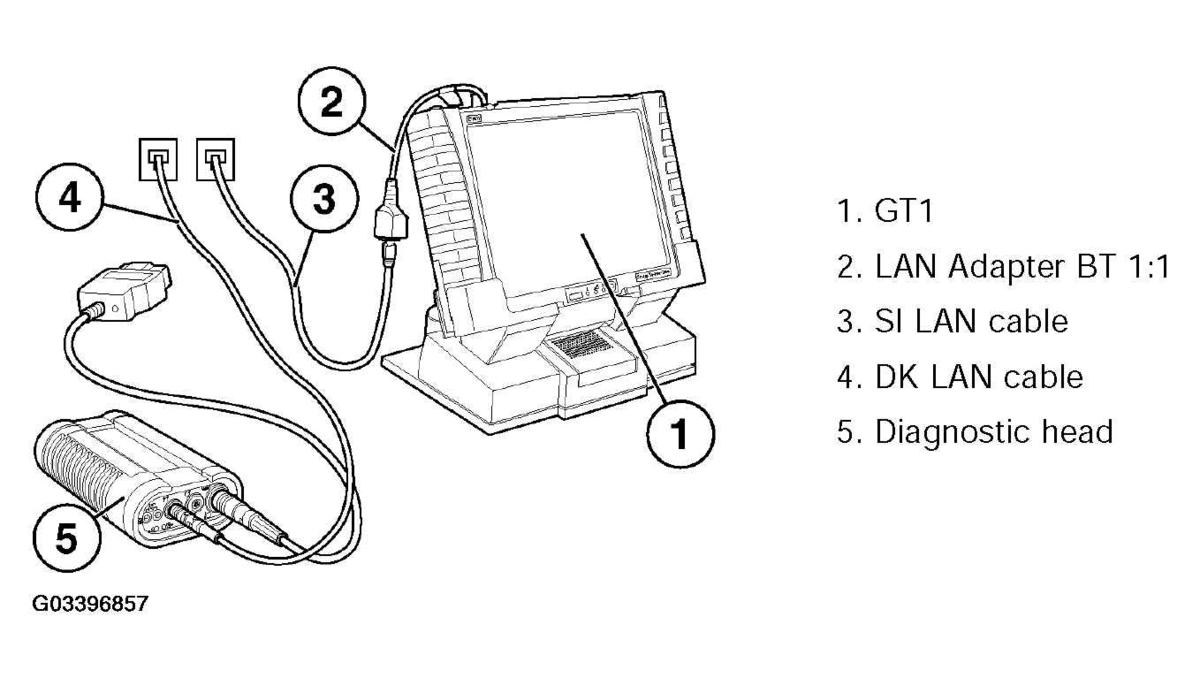 2
4
3
1
5
G03396857

1. GT1
2. LAN Adapter BT 1:1
3. SI LAN cable
4. DK LAN cable
5. Diagnostic head