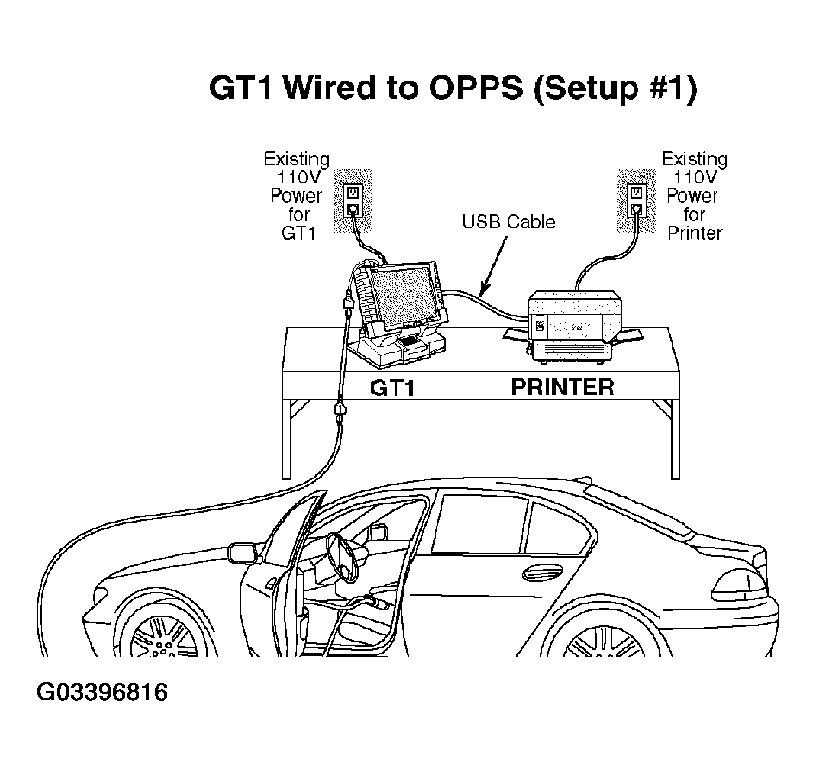 GT1 Wired to OPPS (Setup #1)

Existing 110V Power for GT1

USB Cable

Existing 110V Power for Printer

GT1

PRINTER

G03396816