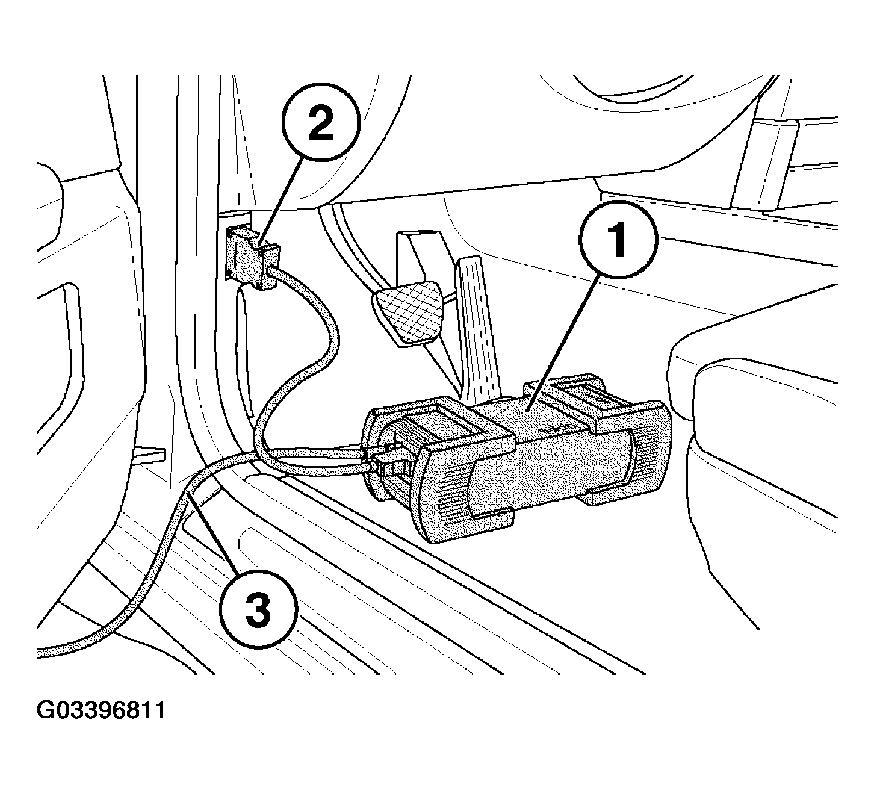 2
1
3
G03396811