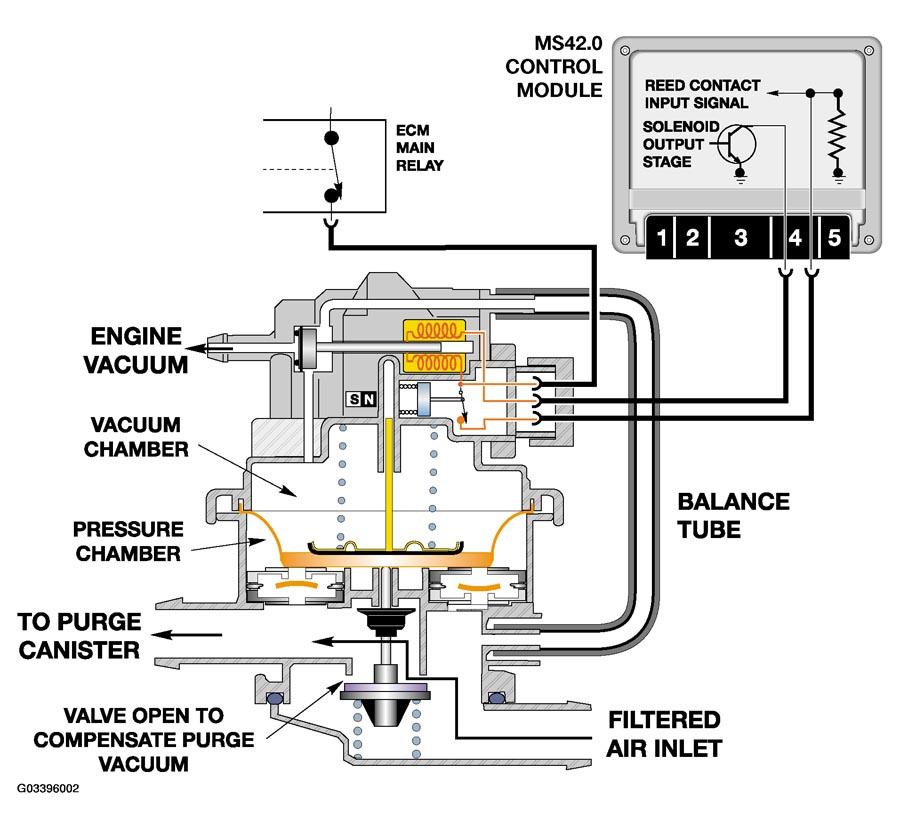 MS42.0
CONTROL
MODULE

REED CONTACT
INPUT SIGNAL

SOLENOID
OUTPUT
STAGE

1 2 3 4 5

ECM
MAIN
RELAY

ENGINE
VACUUM

S N

VACUUM
CHAMBER

PRESSURE
CHAMBER

BALANCE
TUBE

TO PURGE
CANISTER

VALVE OPEN TO
COMPENSATE PURGE
VACUUM

FILTERED
AIR INLET

G03396002