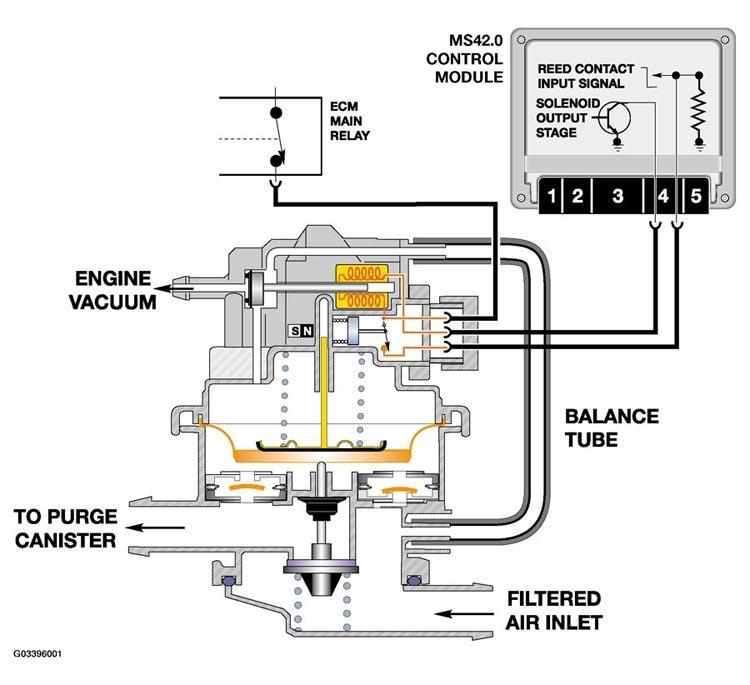 MS42.0 CONTROL MODULE

REED CONTACT INPUT SIGNAL

SOLENOID OUTPUT STAGE

1 2 3 4 5

ECM MAIN RELAY

ENGINE VACUUM

S N

BALANCE TUBE

TO PURGE CANISTER

FILTERED AIR INLET

G03396001