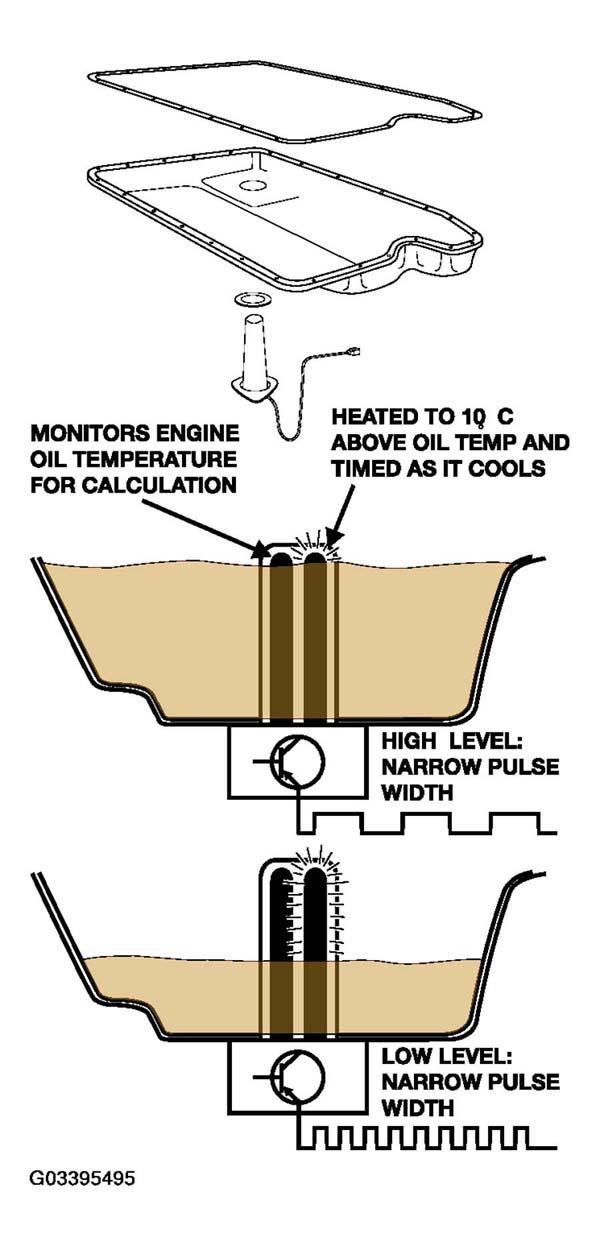 MONITORS ENGINE OIL TEMPERATURE FOR CALCULATION

HEATED TO 10° C ABOVE OIL TEMP AND TIMED AS IT COOLS

HIGH LEVEL: NARROW PULSE WIDTH

LOW LEVEL: NARROW PULSE WIDTH

G03395495