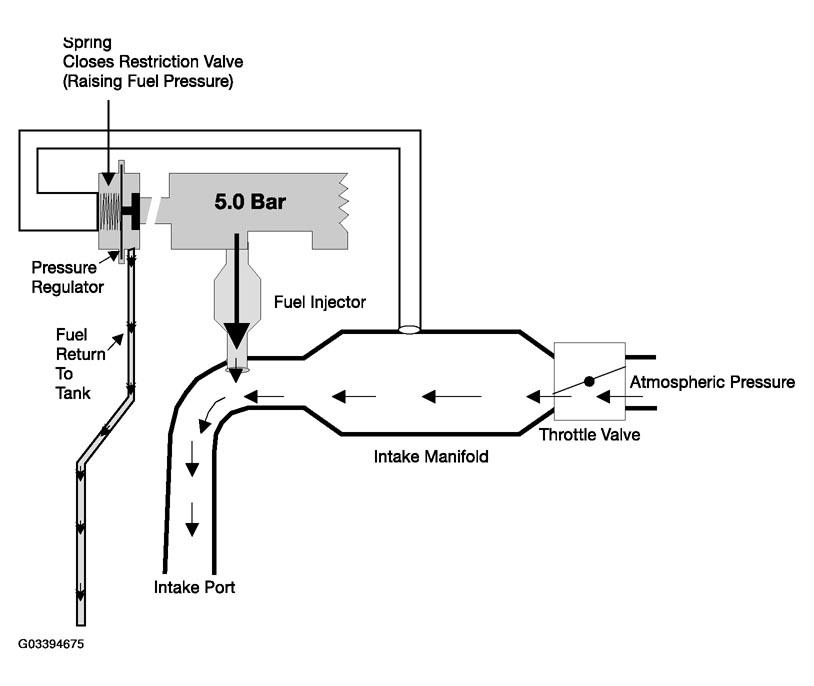 Spring
Closes Restriction Valve
(Raising Fuel Pressure)

5.0 Bar

Pressure
Regulator

Fuel Injector

Fuel
Return
To
Tank

Atmospheric Pressure

Throttle Valve

Intake Manifold

Intake Port

G03394675