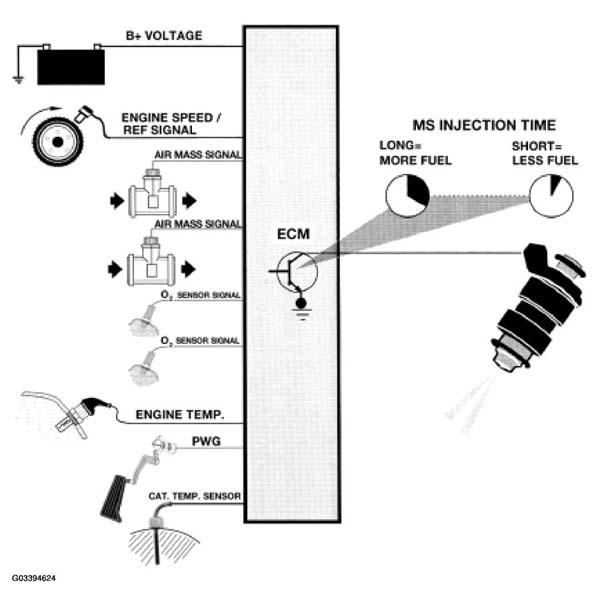 B+ VOLTAGE

ENGINE SPEED / REF SIGNAL

AIR MASS SIGNAL

AIR MASS SIGNAL

$O_2$ SENSOR SIGNAL

$O_2$ SENSOR SIGNAL

ENGINE TEMP.

PWG

CAT. TEMP. SENSOR

ECM

MS INJECTION TIME

LONG= MORE FUEL

SHORT= LESS FUEL

G03394624