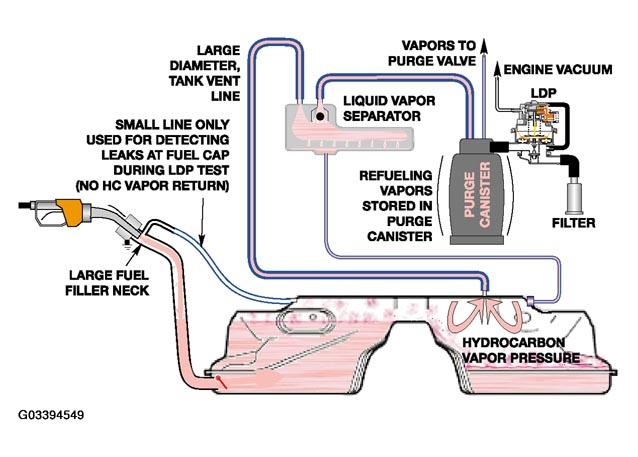 LARGE DIAMETER, TANK VENT LINE

VAPORS TO PURGE VALVE

ENGINE VACUUM

LDP

LIQUID VAPOR SEPARATOR

SMALL LINE ONLY USED FOR DETECTING LEAKS AT FUEL CAP DURING LDP TEST (NO HC VAPOR RETURN)

REFUELING VAPORS STORED IN PURGE CANISTER

PURGE CANISTER

FILTER

LARGE FUEL FILLER NECK

HYDROCARBON VAPOR PRESSURE

G03394549