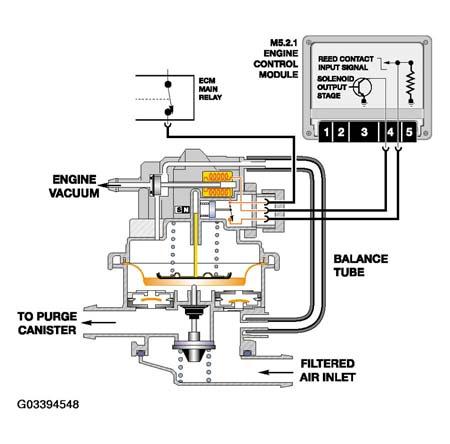 M5.2.1
ENGINE
CONTROL
MODULE

REED CONTACT
INPUT SIGNAL

SOLENOID
OUTPUT
STAGE

1 2 3 4 5

ECM
MAIN
RELAY

ENGINE
VACUUM

S N

BALANCE
TUBE

TO PURGE
CANISTER

FILTERED
AIR INLET

G03394548