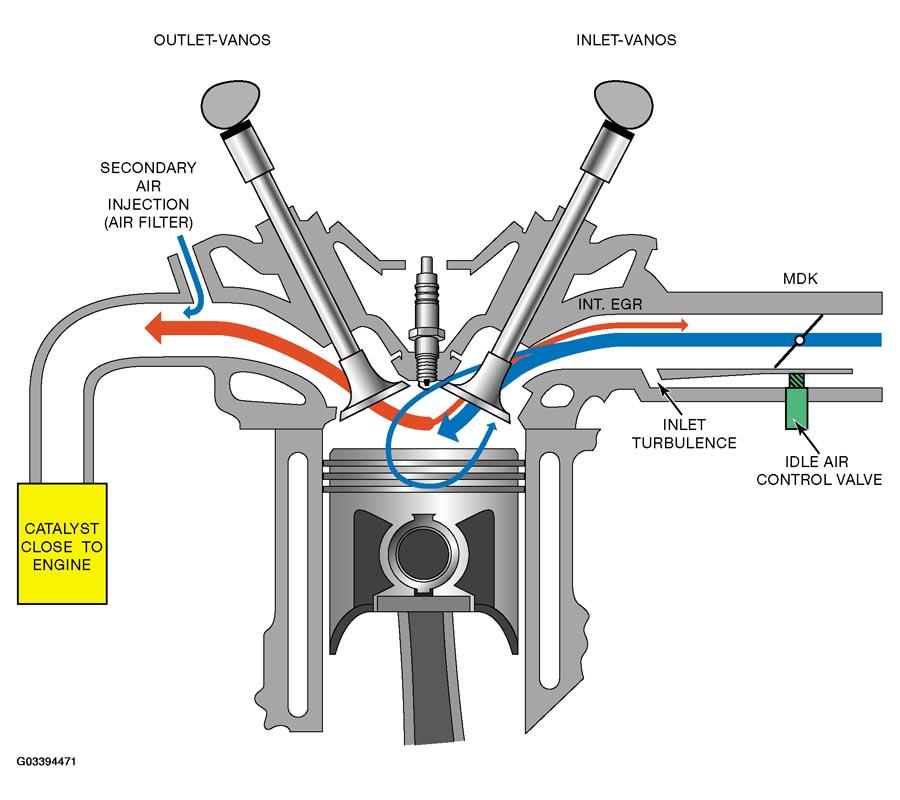 OUTLET-VANOS

INLET-VANOS

SECONDARY AIR INJECTION (AIR FILTER)

MDK

INT. EGR

INLET TURBULENCE

IDLE AIR CONTROL VALVE

CATALYST CLOSE TO ENGINE

G03394471