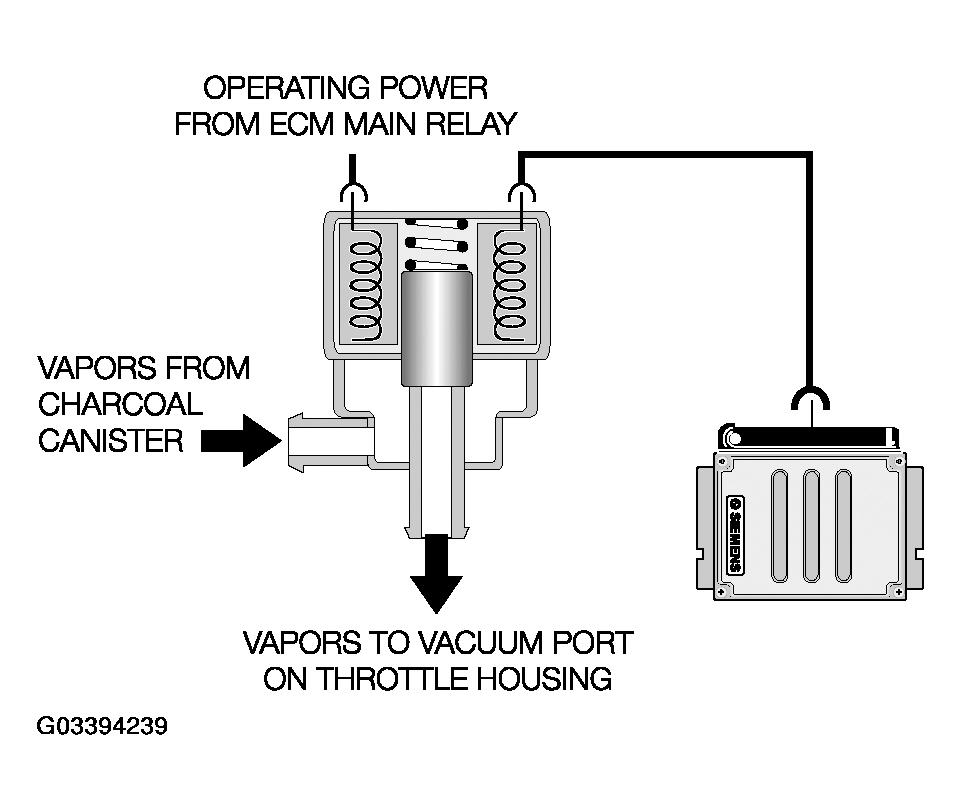 OPERATING POWER
FROM ECM MAIN RELAY

VAPORS FROM
CHARCOAL
CANISTER

SIEMENS

VAPORS TO VACUUM PORT
ON THROTTLE HOUSING

G03394239