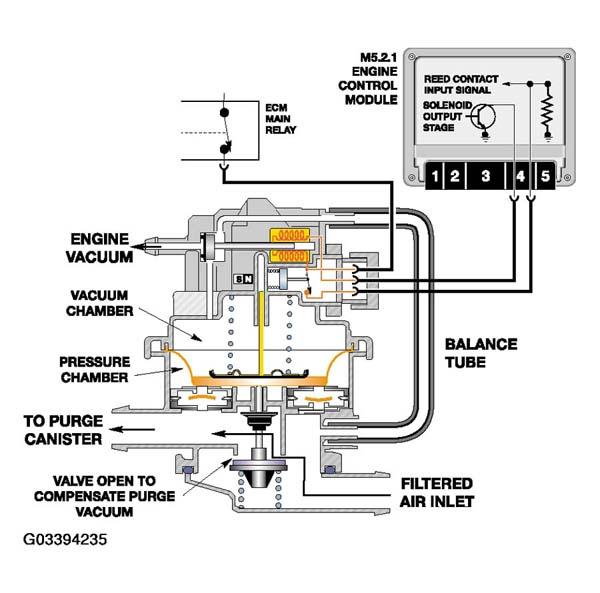 M5.2.1
ENGINE
CONTROL
MODULE

REED CONTACT
INPUT SIGNAL

SOLENOID
OUTPUT
STAGE

1 2 3 4 5

ECM
MAIN
RELAY

ENGINE
VACUUM

S N

VACUUM
CHAMBER

PRESSURE
CHAMBER

BALANCE
TUBE

TO PURGE
CANISTER

VALVE OPEN TO
COMPENSATE PURGE
VACUUM

FILTERED
AIR INLET

G03394235