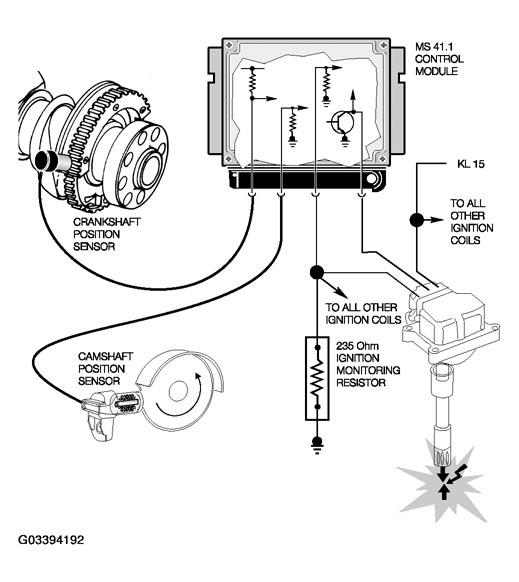 MS 41.1
CONTROL
MODULE

KL 15

TO ALL
OTHER
IGNITION
COILS

CRANKSHAFT
POSITION
SENSOR

TO ALL OTHER
IGNITION COILS

CAMSHAFT
POSITION
SENSOR

235 Ohm
IGNITION
MONITORING
RESISTOR

G03394192