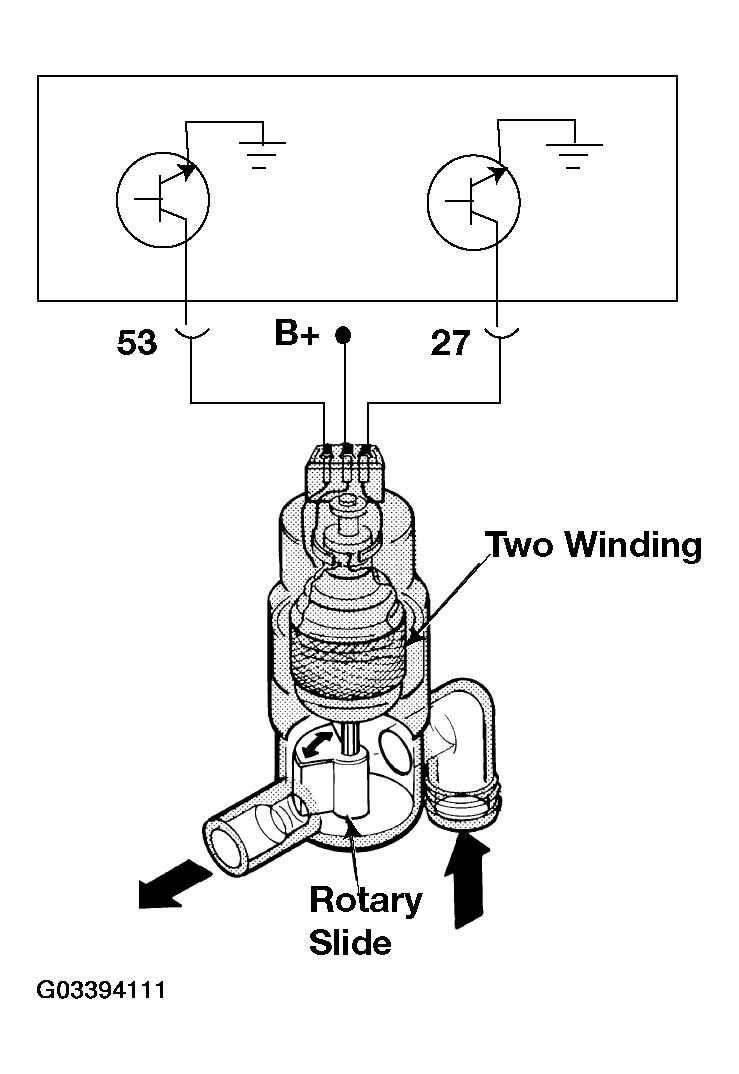 53
B+
27
Two Winding
Rotary Slide
G03394111