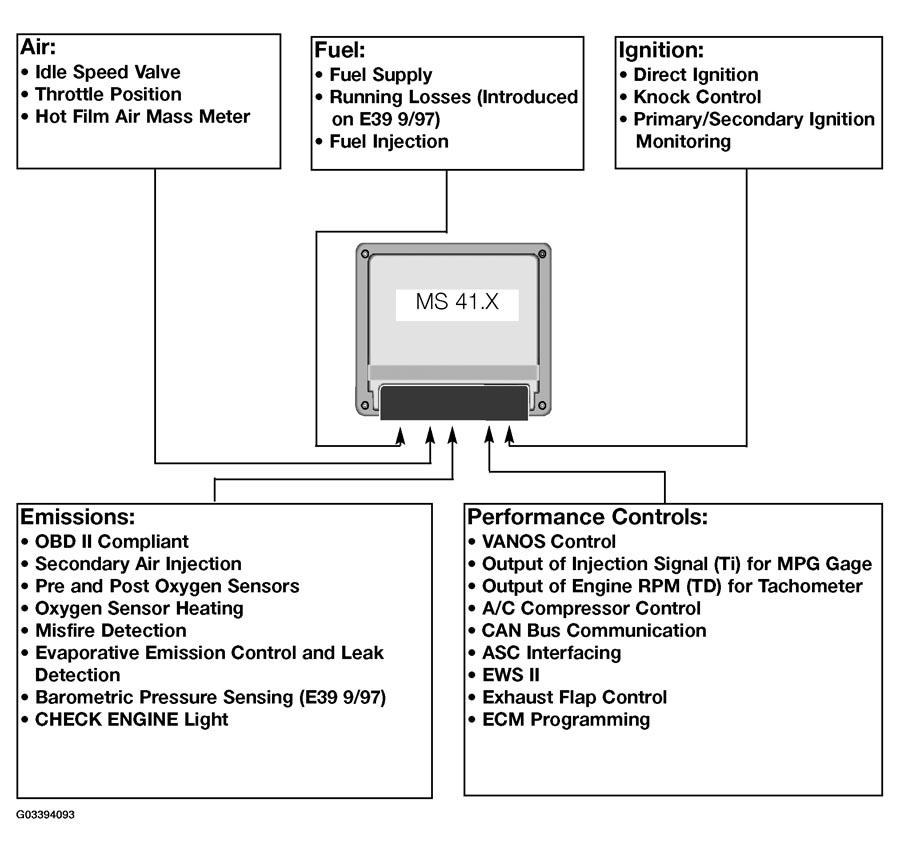 Air:
• Idle Speed Valve
• Throttle Position
• Hot Film Air Mass Meter

Fuel:
• Fuel Supply
• Running Losses (Introduced on E39 9/97)
• Fuel Injection

Ignition:
• Direct Ignition
• Knock Control
• Primary/Secondary Ignition Monitoring

MS 41.X

Emissions:
• OBD II Compliant
• Secondary Air Injection
• Pre and Post Oxygen Sensors
• Oxygen Sensor Heating
• Misfire Detection
• Evaporative Emission Control and Leak Detection
• Barometric Pressure Sensing (E39 9/97)
• CHECK ENGINE Light

Performance Controls:
• VANOS Control
• Output of Injection Signal (Ti) for MPG Gage
• Output of Engine RPM (TD) for Tachometer
• A/C Compressor Control
• CAN Bus Communication
• ASC Interfacing
• EWS II
• Exhaust Flap Control
• ECM Programming

G03394093