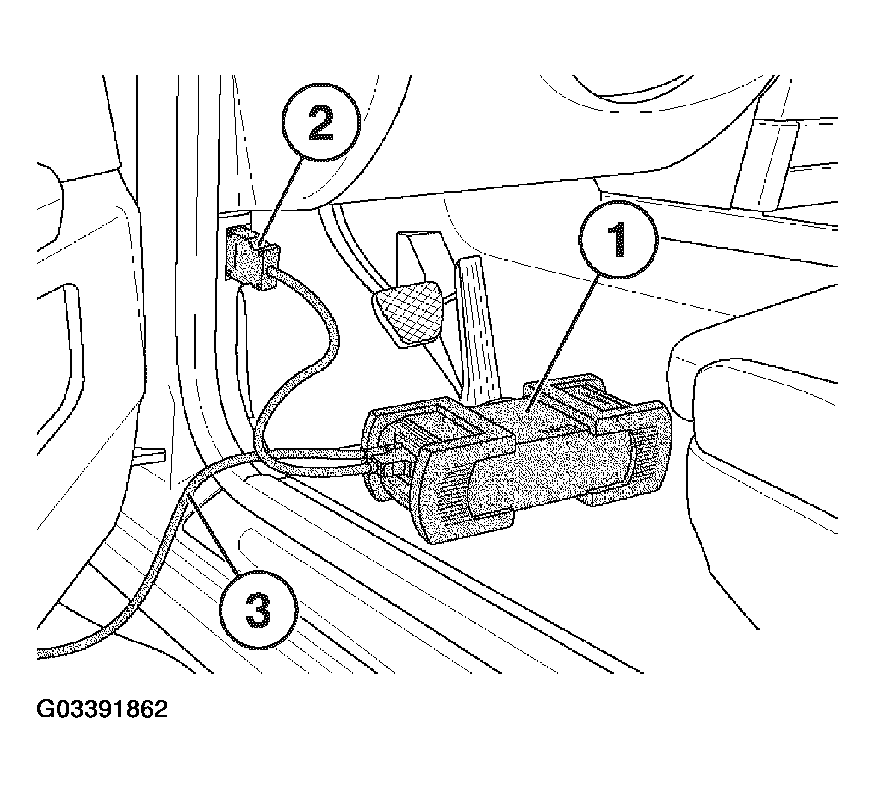 2

1

3

G03391862