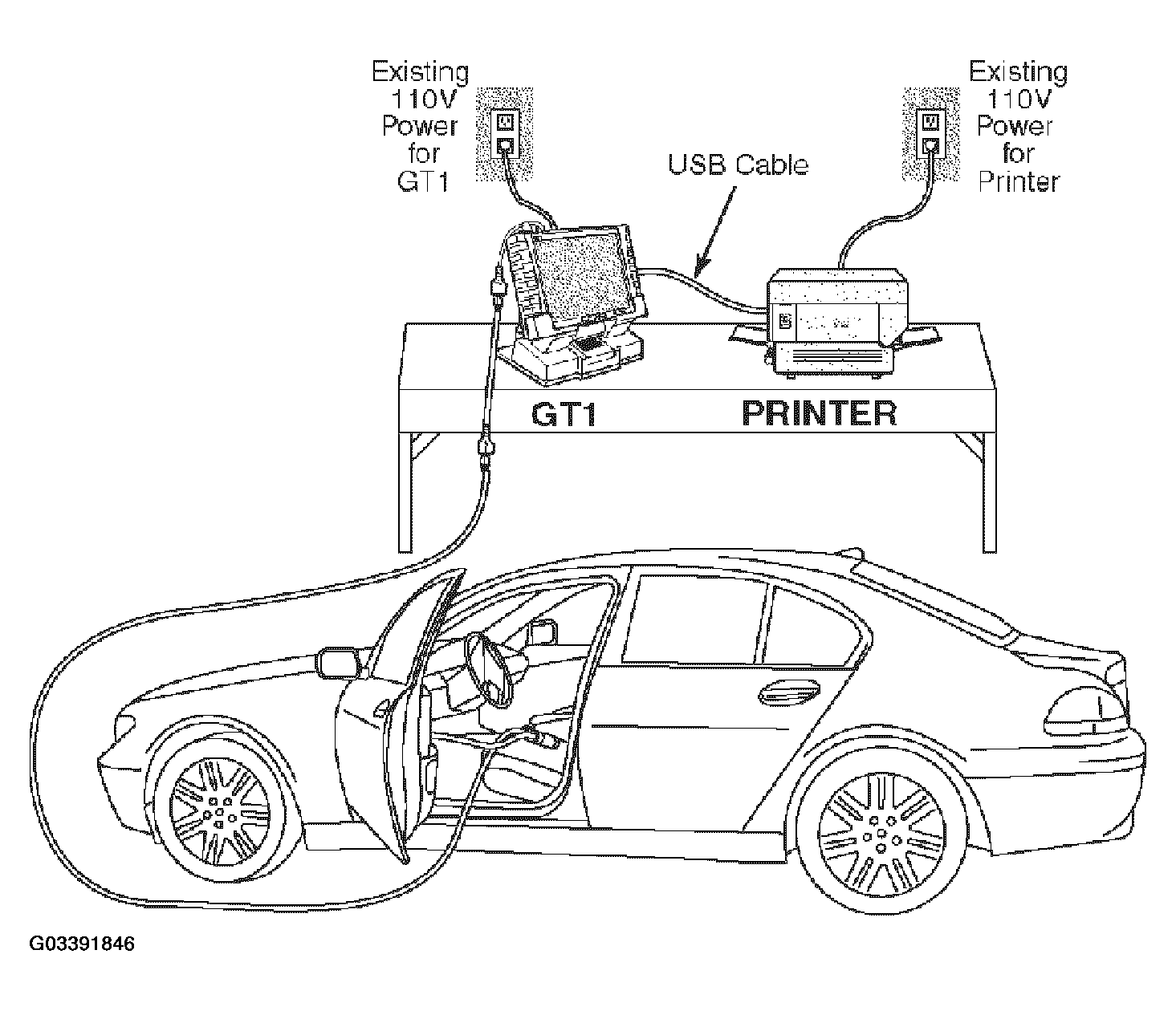 Existing 110V Power for GT1

USB Cable

Existing 110V Power for Printer

GT1

PRINTER

G03391846