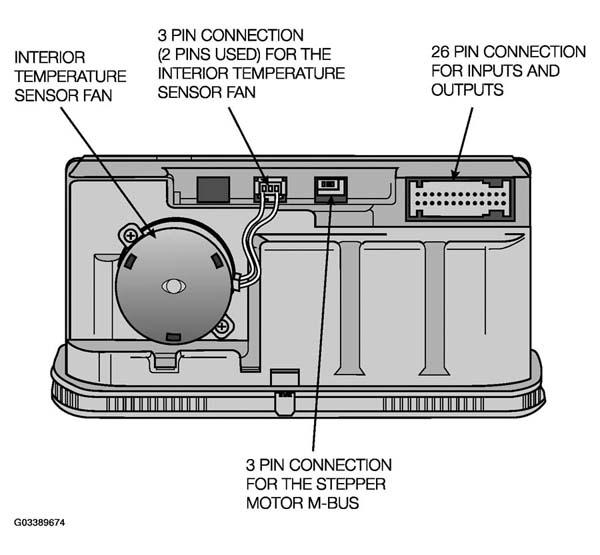 INTERIOR TEMPERATURE SENSOR FAN

3 PIN CONNECTION (2 PINS USED) FOR THE INTERIOR TEMPERATURE SENSOR FAN

26 PIN CONNECTION FOR INPUTS AND OUTPUTS

3 PIN CONNECTION FOR THE STEPPER MOTOR M-BUS

G03389674