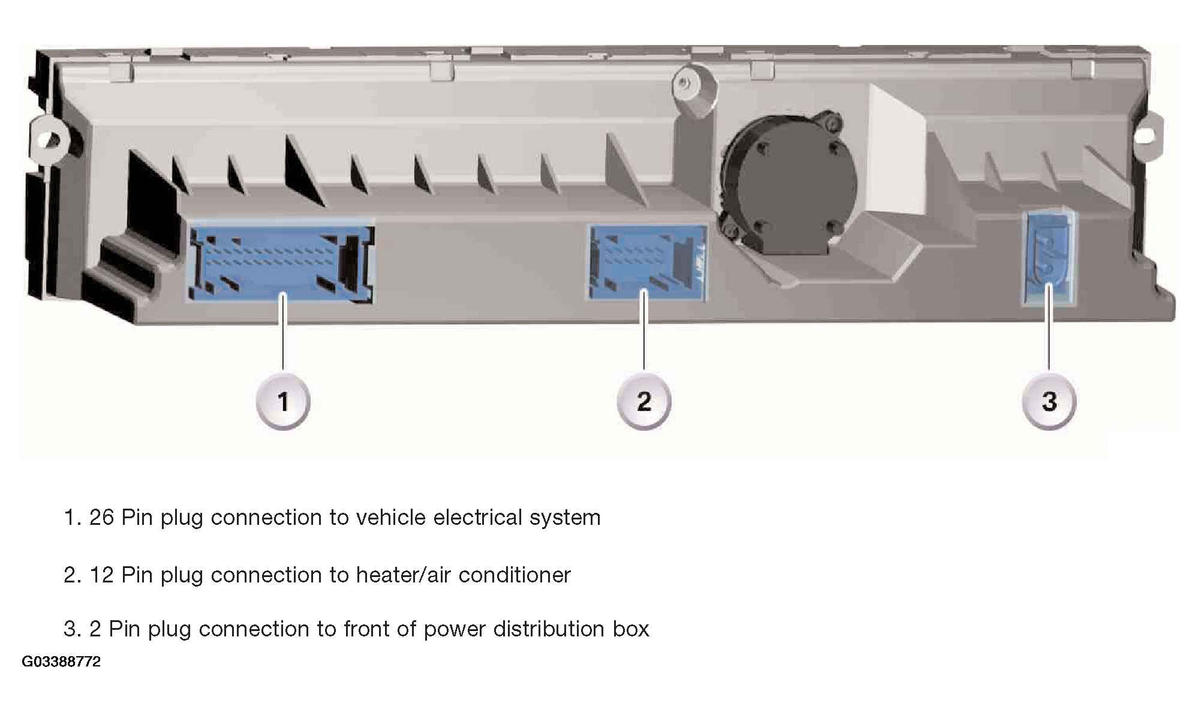 1

2

3

1. 26 Pin plug connection to vehicle electrical system

2. 12 Pin plug connection to heater/air conditioner

3. 2 Pin plug connection to front of power distribution box

G03388772