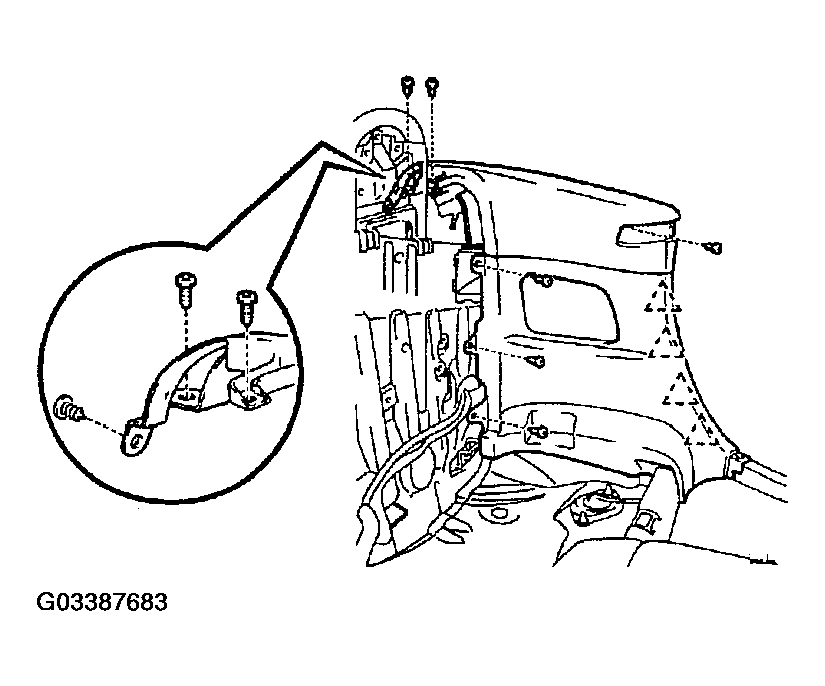 G03387683