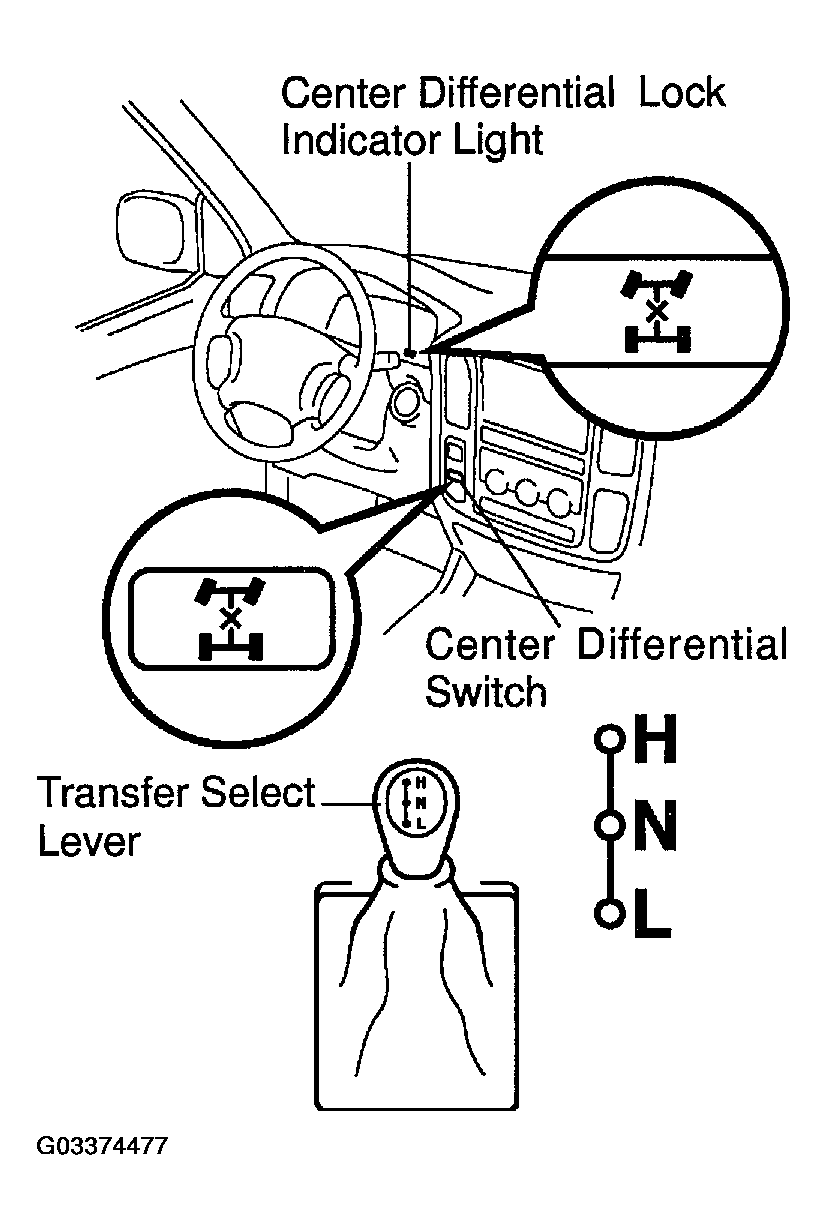 Center Differential Lock Indicator Light

Center Differential Switch

Transfer Select Lever

H
N
L

H
N
L

G03374477