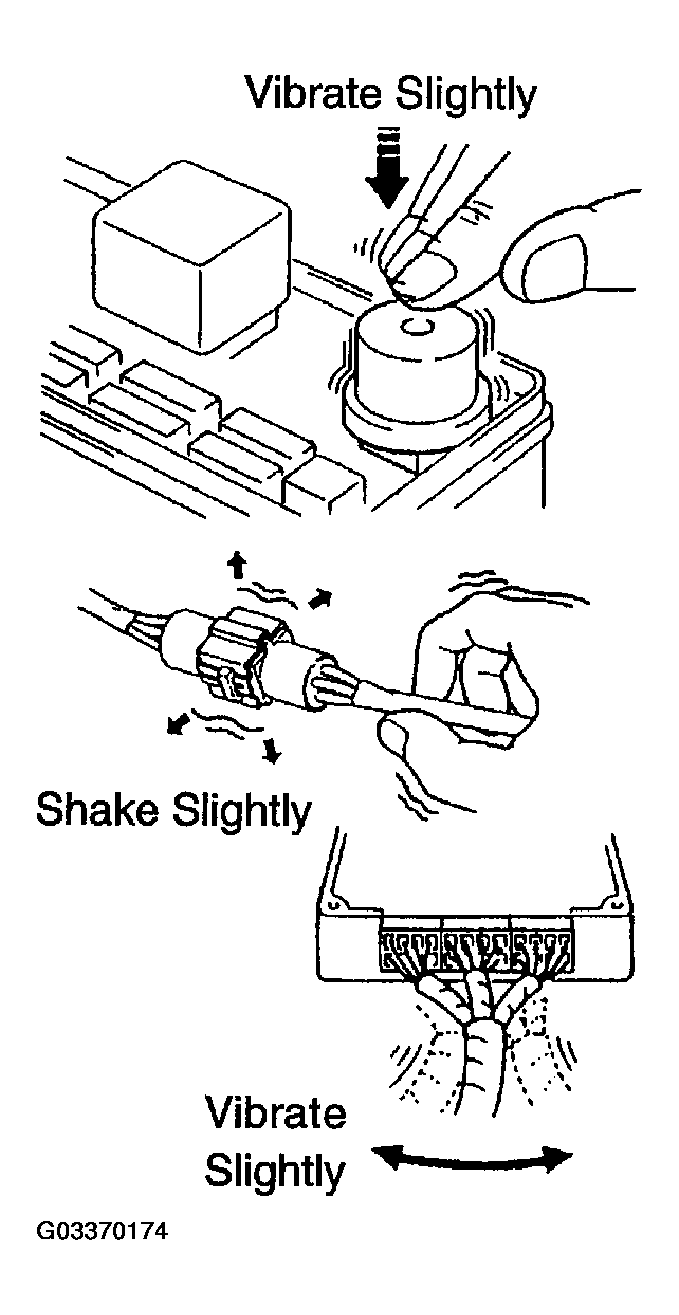 Vibrate Slightly

Shake Slightly

Vibrate Slightly

G03370174