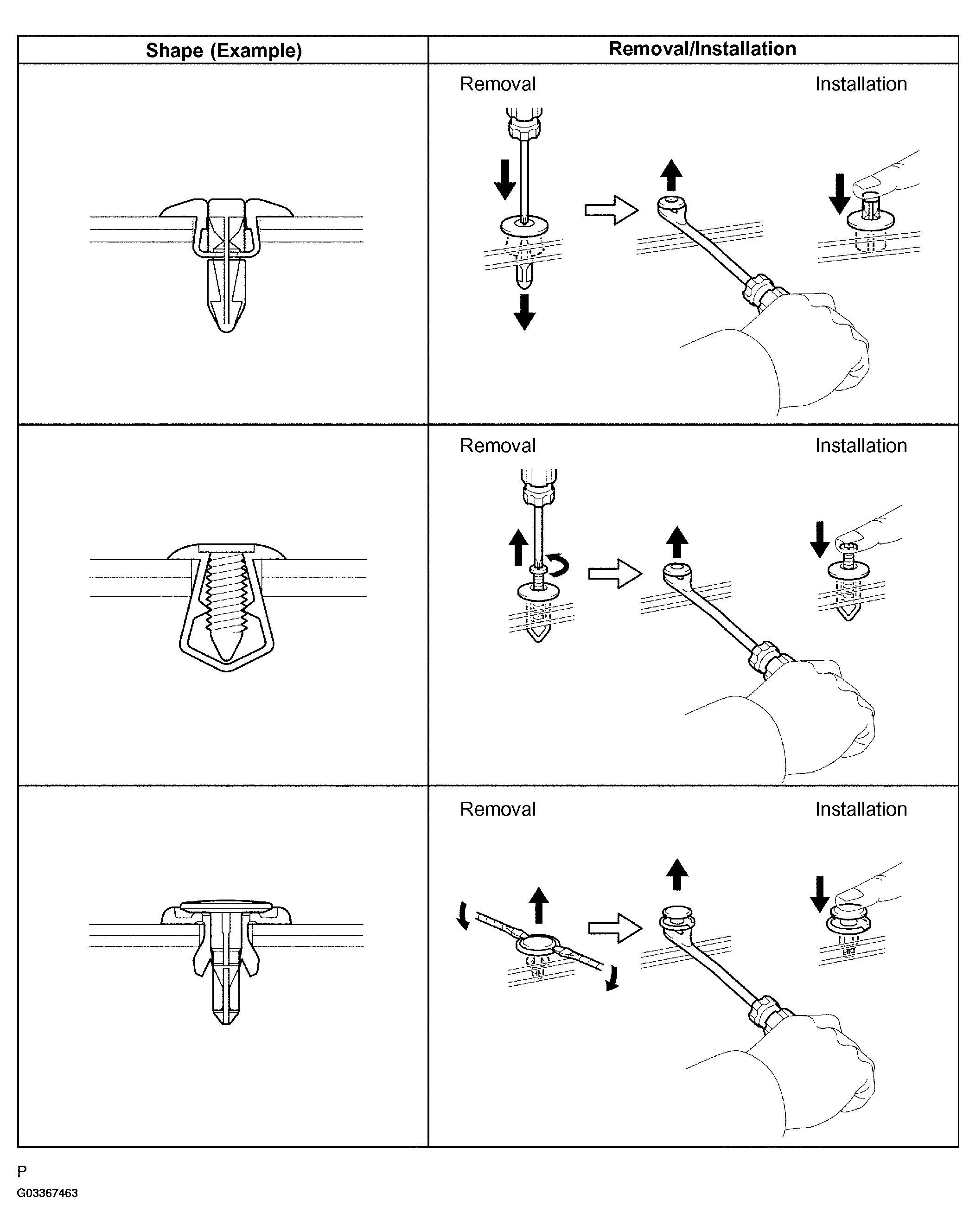 | Shape (Example) | Removal/Installation |
|---|---|
| | Removal Installation |
| | Removal Installation |
| | Removal Installation |

P
G03367463