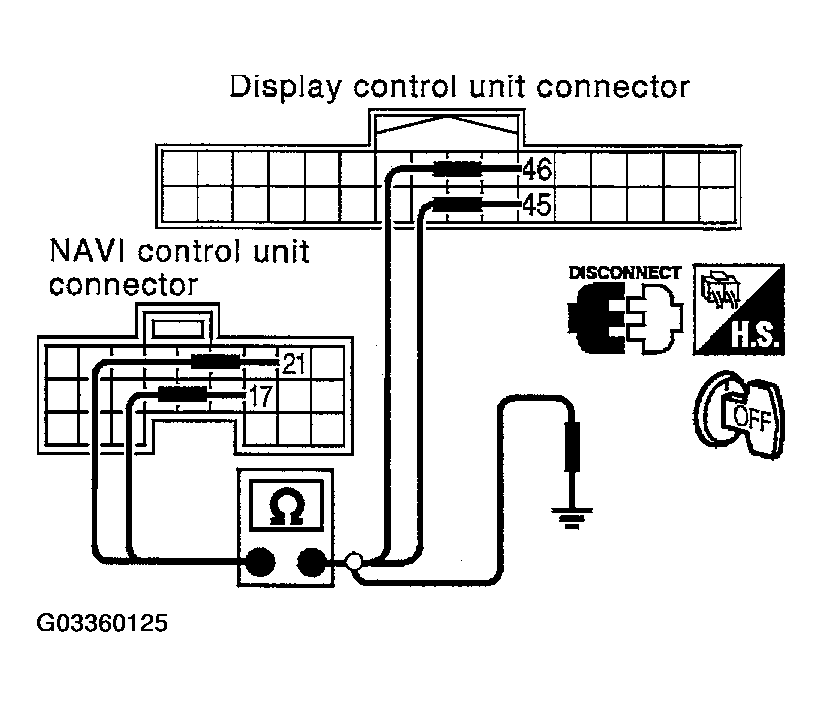 Display control unit connector

46

45

NAVI control unit connector

21

17

DISCONNECT

H.S.

OFF

Ω

G03360125