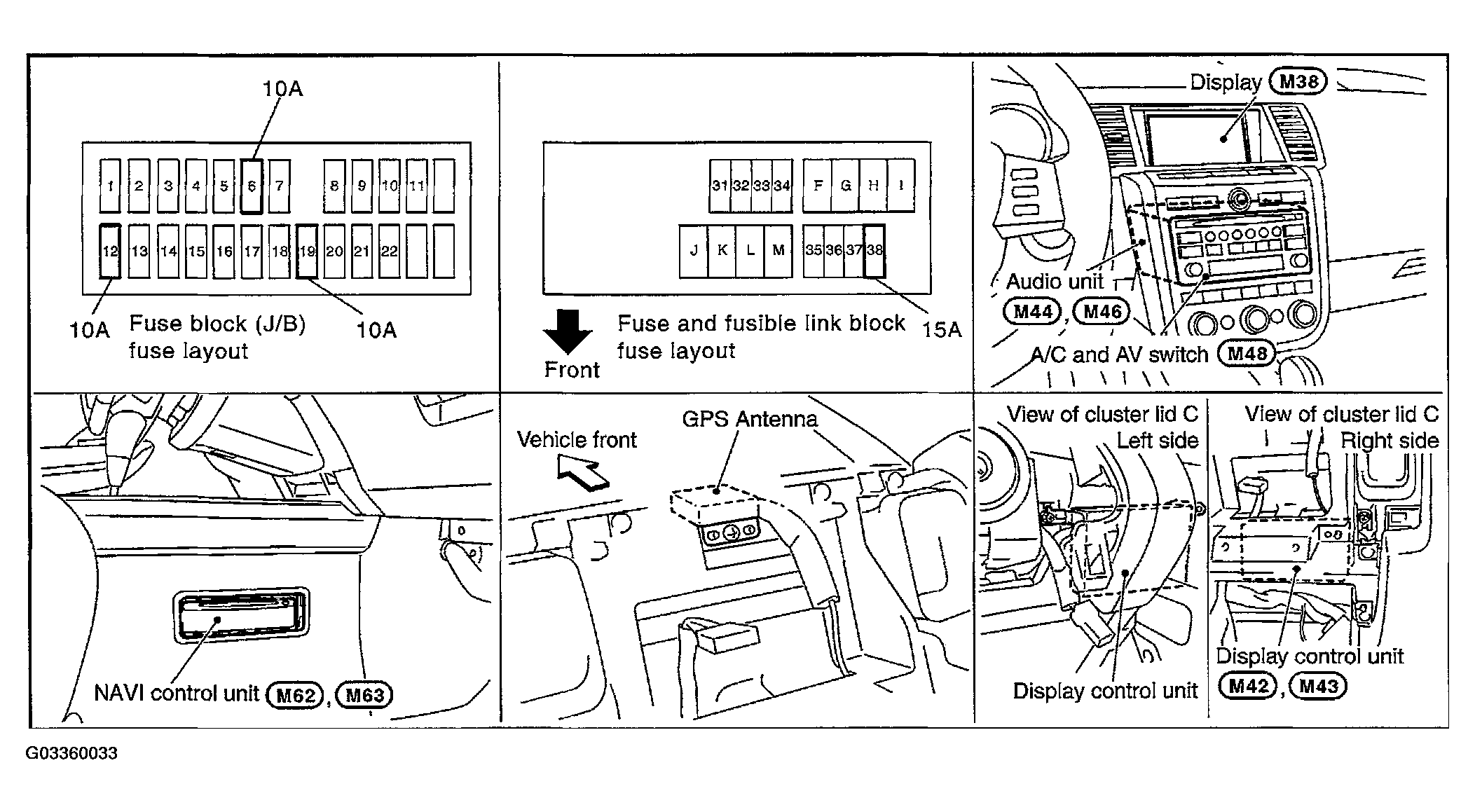 10A

1 2 3 4 5 6 7 8 9 10 11

12 13 14 15 16 17 18 19 20 21 22

10A Fuse block (J/B) fuse layout 10A

31 32 33 34 F G H I

J K L M 35 36 37 38

Front

Fuse and fusible link block fuse layout 15A

Display M38

Audio unit M44, M46

A/C and AV switch M48

NAVI control unit M62, M63

Vehicle front

GPS Antenna

View of cluster lid C Left side

Display control unit

View of cluster lid C Right side

Display control unit M42, M43

G03360033