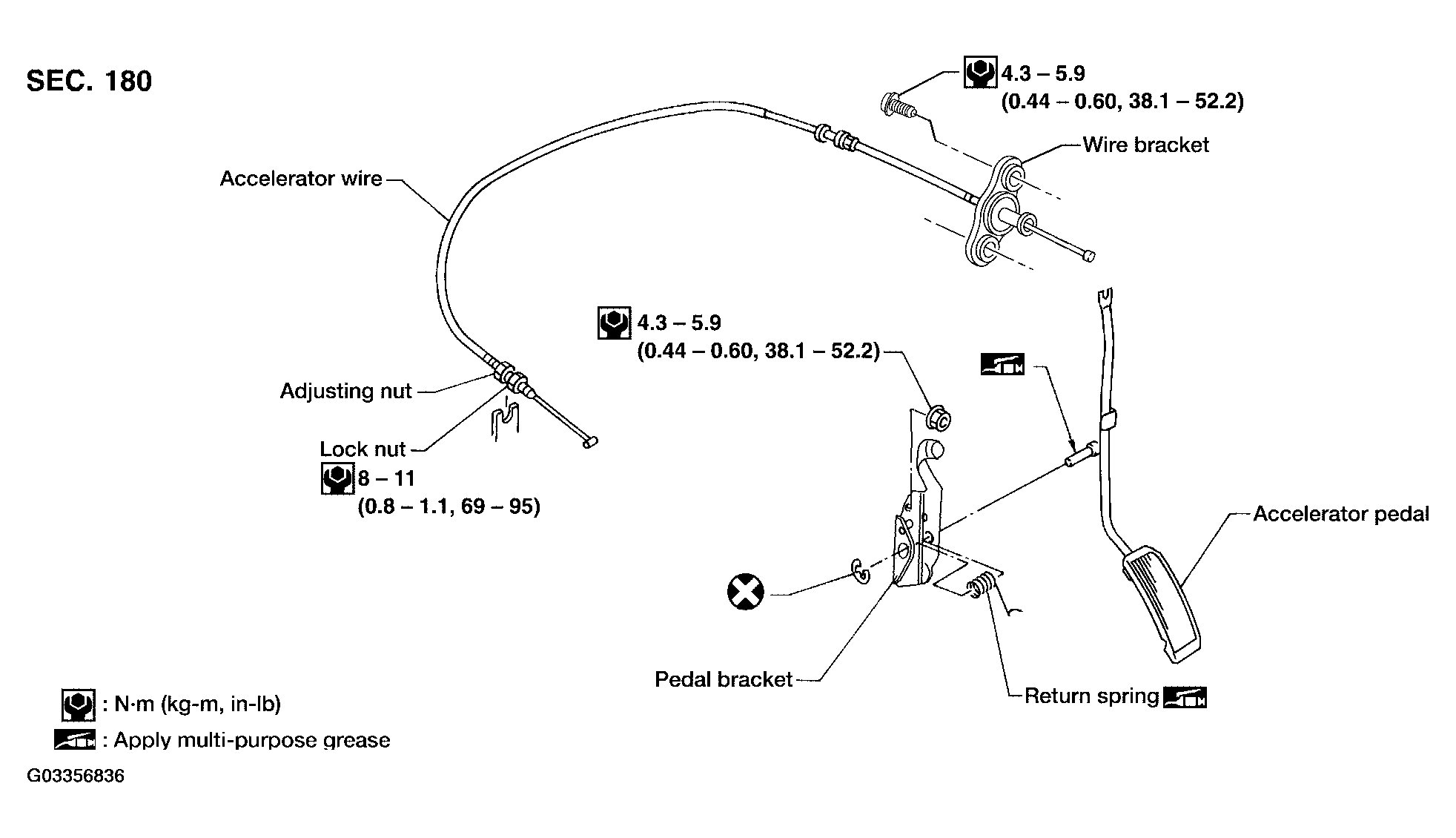 SEC. 180

4.3 – 5.9
(0.44 – 0.60, 38.1 – 52.2)

Wire bracket

Accelerator wire

4.3 – 5.9
(0.44 – 0.60, 38.1 – 52.2)

Adjusting nut

Lock nut
8 – 11
(0.8 – 1.1, 69 – 95)

Accelerator pedal

Pedal bracket

Return spring

: N·m (kg-m, in-lb)
: Apply multi-purpose grease

G03356836