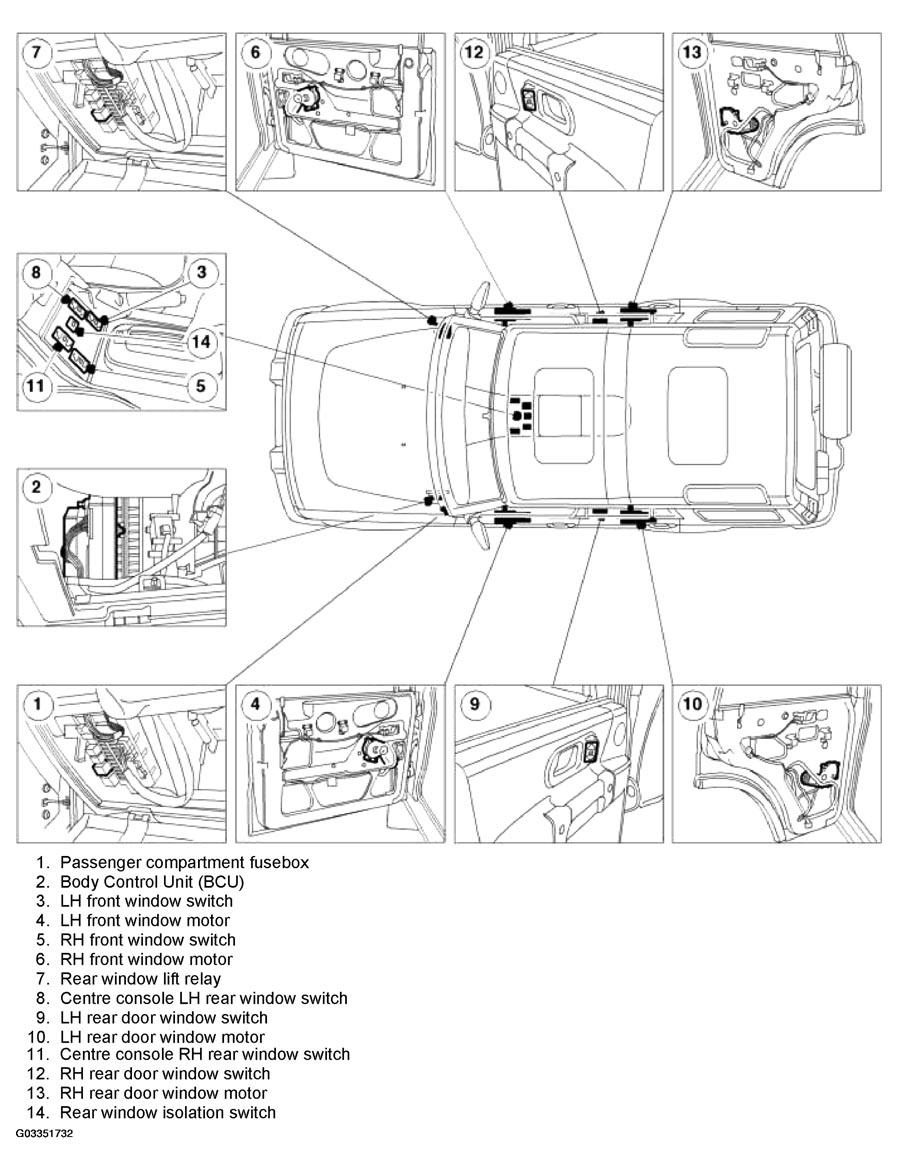 7
6
12
13
8
3
14
11
5
2
1
4
9
10

1. Passenger compartment fusebox
2. Body Control Unit (BCU)
3. LH front window switch
4. LH front window motor
5. RH front window switch
6. RH front window motor
7. Rear window lift relay
8. Centre console LH rear window switch
9. LH rear door window switch
10. LH rear door window motor
11. Centre console RH rear window switch
12. RH rear door window switch
13. RH rear door window motor
14. Rear window isolation switch

G03351732