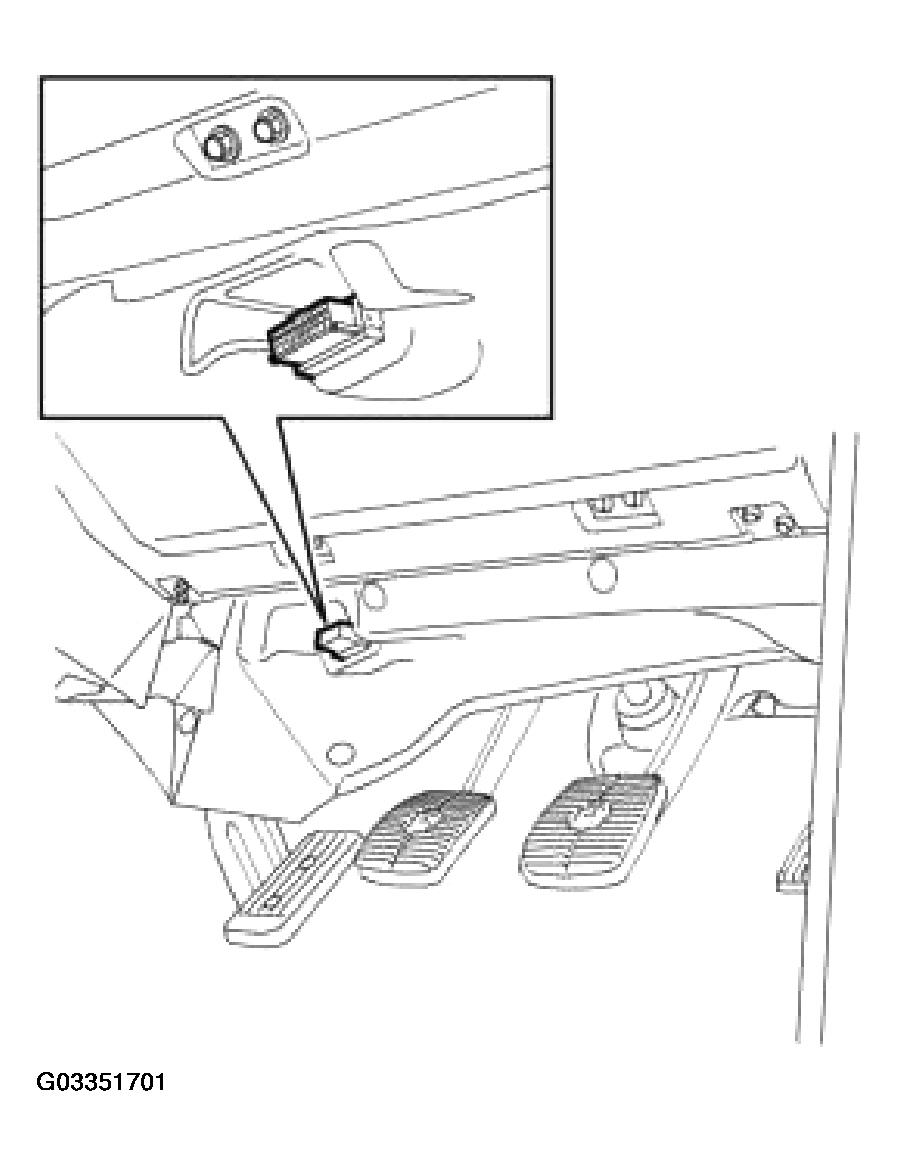 G03351701