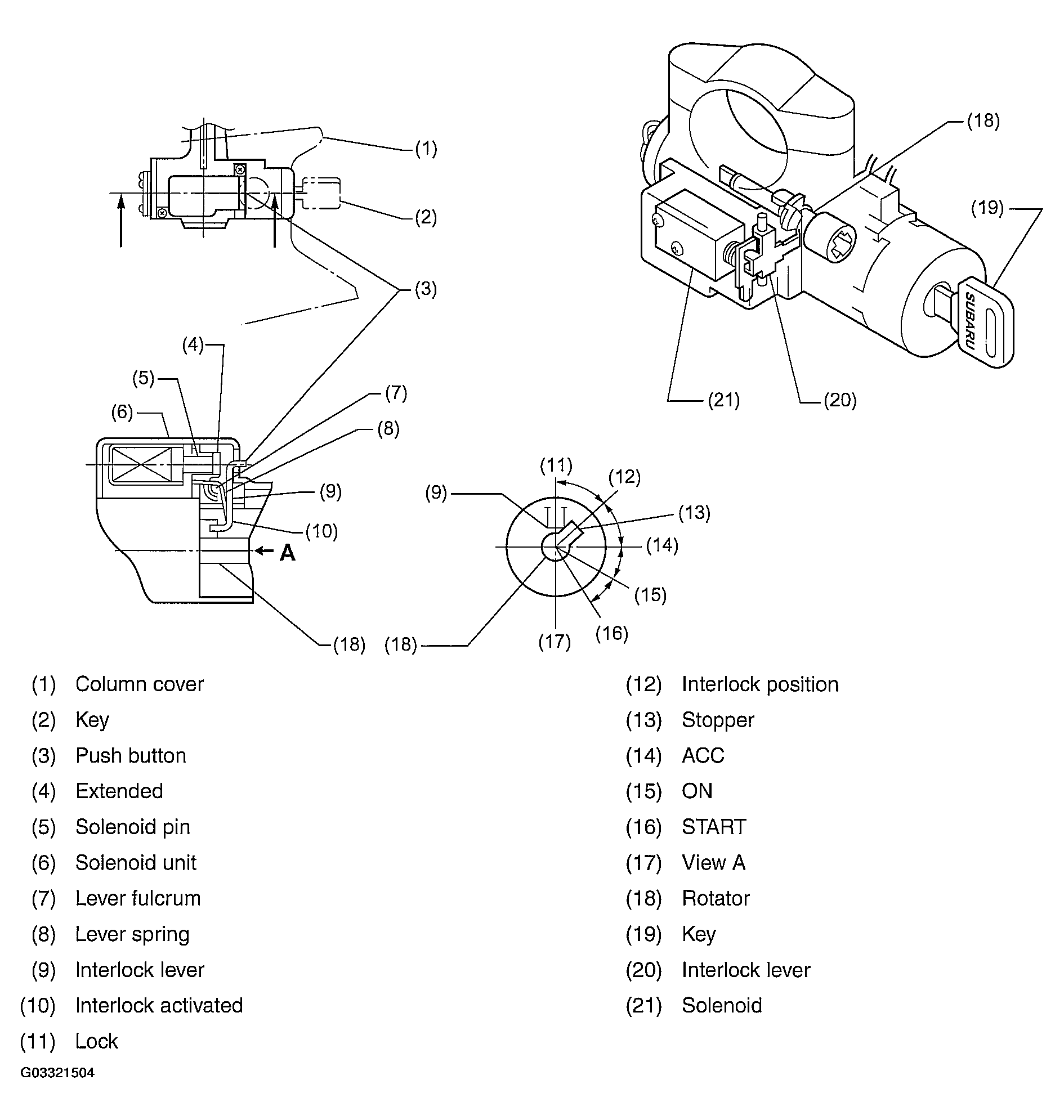 (1)

(2)

(3)

(4)

(5)

(6)

(7)

(8)

(9)

(10)

A

(18)

(18)

(19)

SUBARU

(21)

(20)

(11)

(12)

(9)

(13)

(14)

(15)

(16)

(17)

(18)

(1) Column cover
(2) Key
(3) Push button
(4) Extended
(5) Solenoid pin
(6) Solenoid unit
(7) Lever fulcrum
(8) Lever spring
(9) Interlock lever
(10) Interlock activated
(11) Lock

(12) Interlock position
(13) Stopper
(14) ACC
(15) ON
(16) START
(17) View A
(18) Rotator
(19) Key
(20) Interlock lever
(21) Solenoid

G03321504